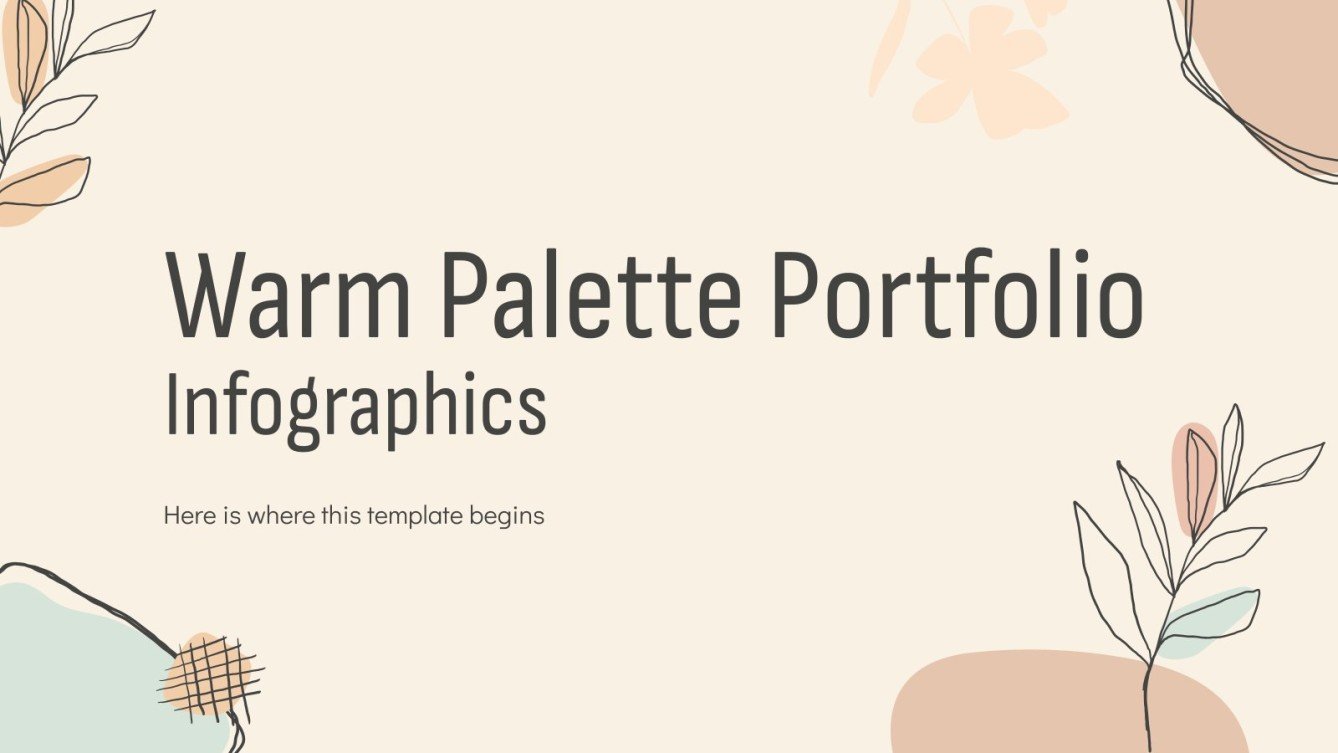 Warm Palette Portfolio Infographics

Here is where this template begins