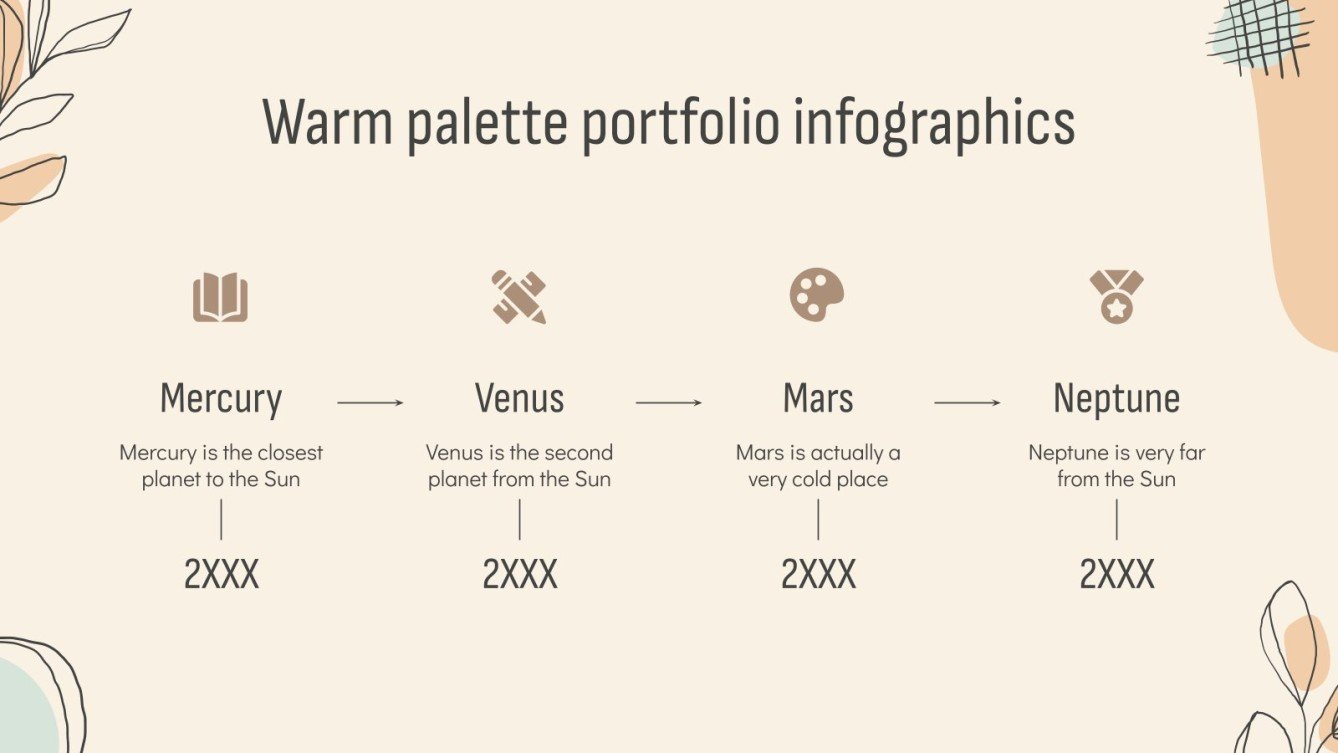 Warm palette portfolio infographics

Mercury

Mercury is the closest planet to the Sun

2XXX

Venus

Venus is the second planet from the Sun

2XXX

Mars

Mars is actually a very cold place

2XXX

Neptune

Neptune is very far from the Sun

2XXX