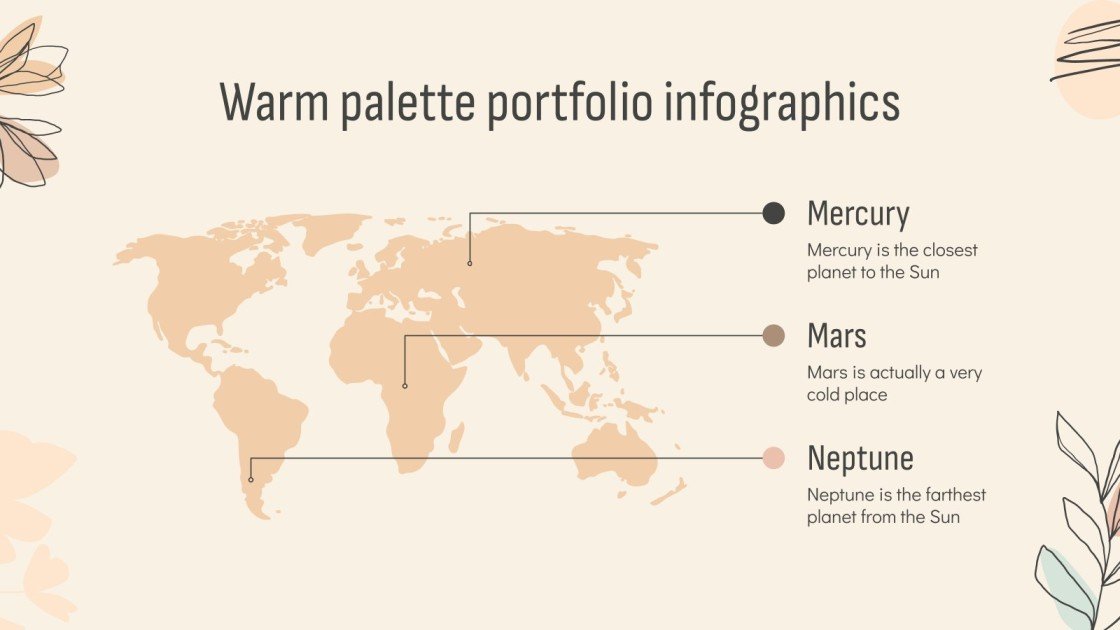 Warm palette portfolio infographics

Mercury

Mercury is the closest planet to the Sun

Mars

Mars is actually a very cold place

Neptune

Neptune is the farthest planet from the Sun