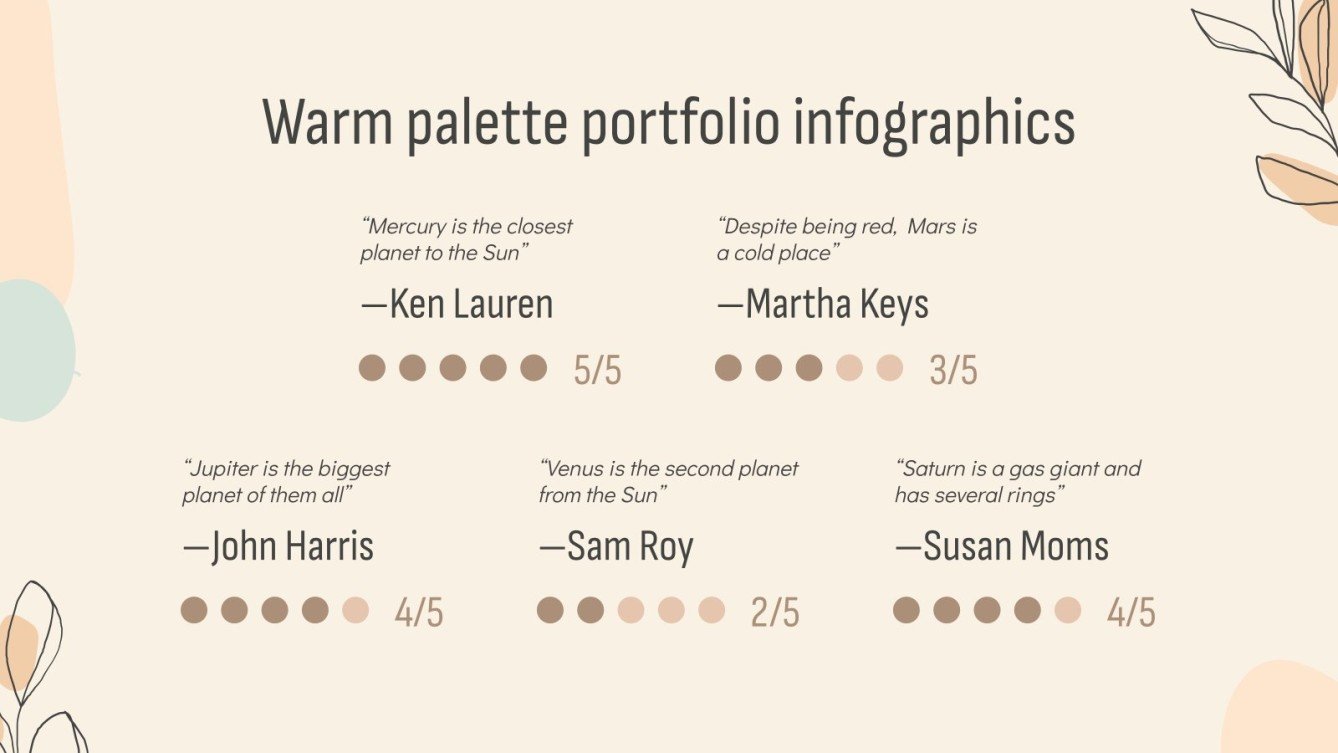 Warm palette portfolio infographics

“Mercury is the closest planet to the Sun”

—Ken Lauren

5/5

“Despite being red, Mars is a cold place”

—Martha Keys

3/5

“Jupiter is the biggest planet of them all”

—John Harris

4/5

“Venus is the second planet from the Sun”

—Sam Roy

2/5

“Saturn is a gas giant and has several rings”

—Susan Moms

4/5