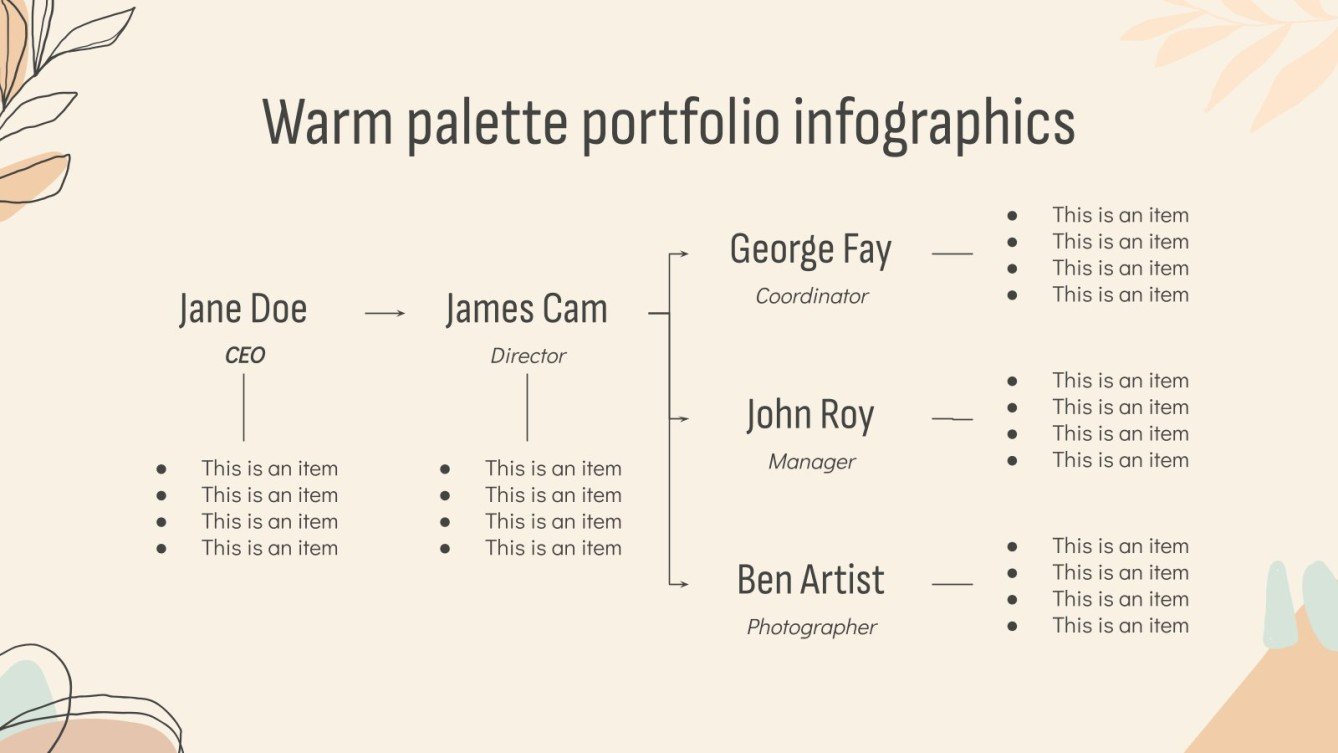 Warm palette portfolio infographics

Jane Doe
CEO

- This is an item
- This is an item
- This is an item
- This is an item

James Cam
Director

- This is an item
- This is an item
- This is an item
- This is an item

George Fay
Coordinator

- This is an item
- This is an item
- This is an item
- This is an item

John Roy
Manager

- This is an item
- This is an item
- This is an item
- This is an item

Ben Artist
Photographer

- This is an item
- This is an item
- This is an item
- This is an item