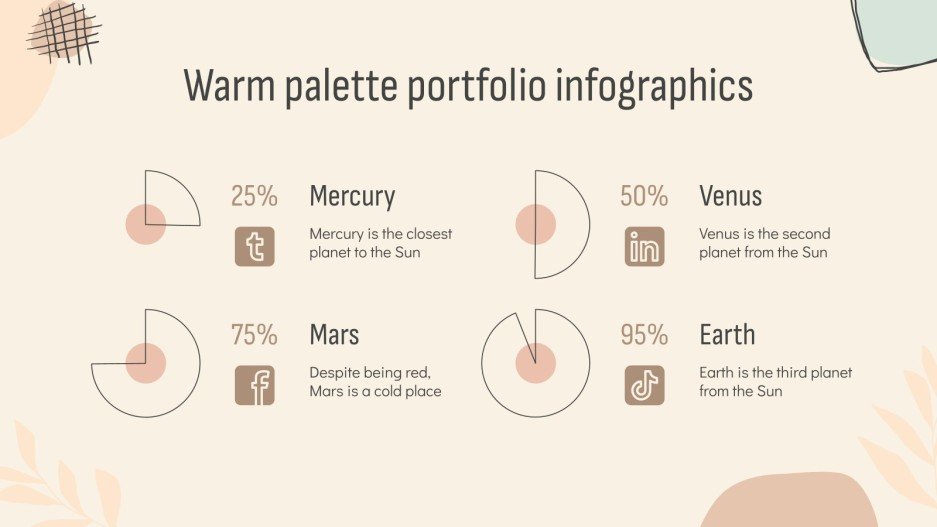 Warm palette portfolio infographics

25% Mercury

Mercury is the closest planet to the Sun

50% Venus

Venus is the second planet from the Sun

75% Mars

Despite being red, Mars is a cold place

95% Earth

Earth is the third planet from the Sun