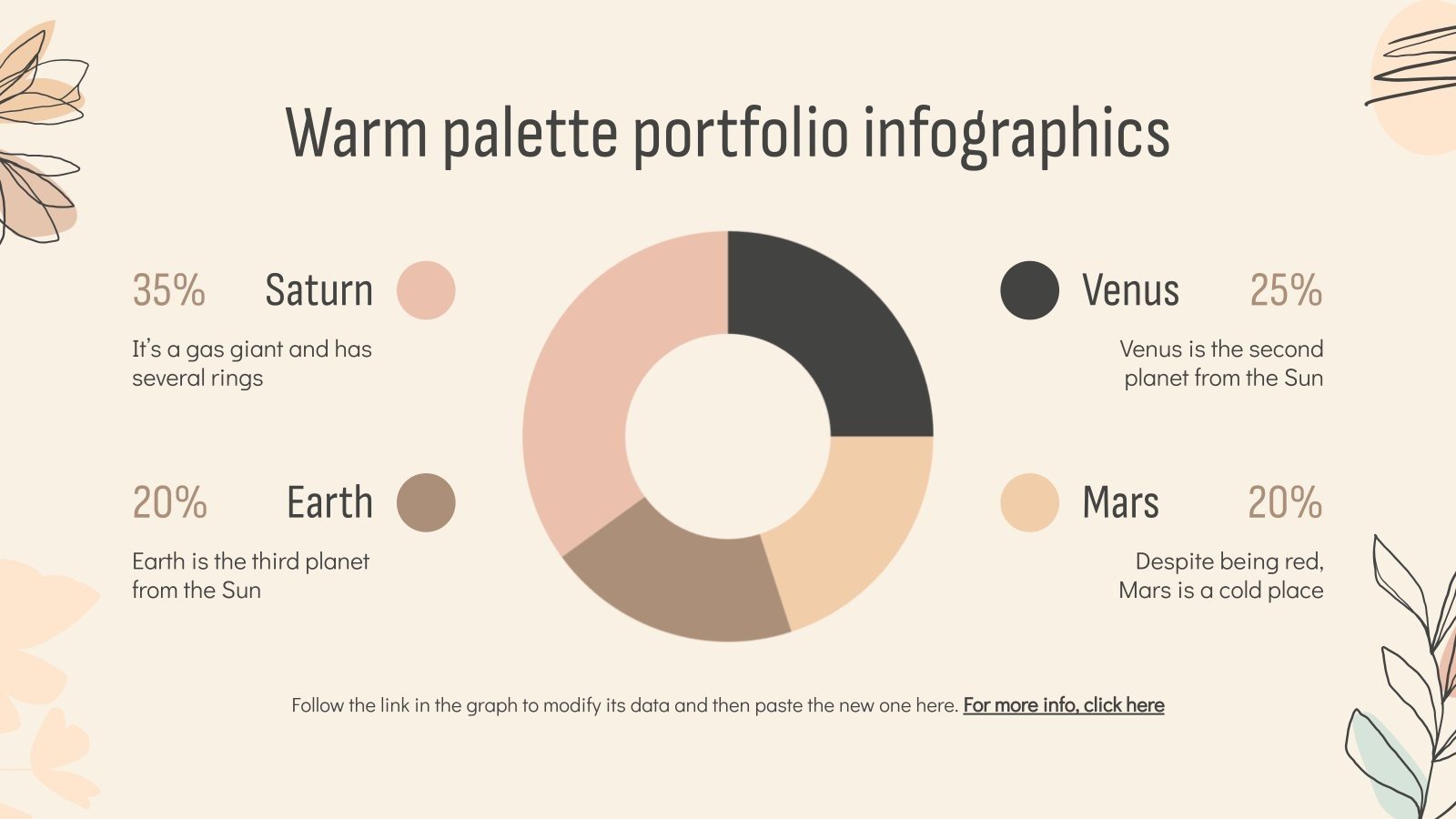 Warm palette portfolio infographics

35% Saturn

It's a gas giant and has several rings

20% Earth

Earth is the third planet from the Sun

Venus 25%

Venus is the second planet from the Sun

Mars 20%

Despite being red, Mars is a cold place

Follow the link in the graph to modify its data and then paste the new one here. For more info, click here