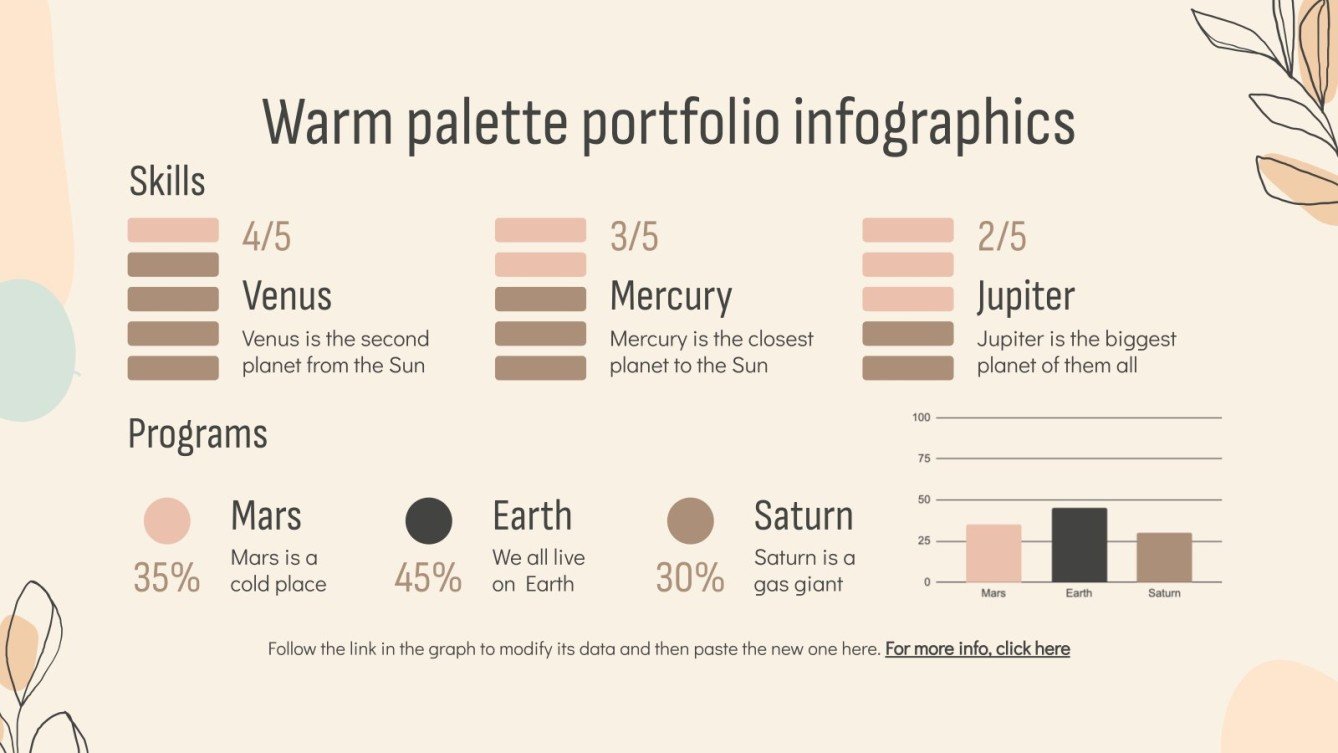 Warm palette portfolio infographics

Skills

4/5
Venus
Venus is the second planet from the Sun

3/5
Mercury
Mercury is the closest planet to the Sun

2/5
Jupiter
Jupiter is the biggest planet of them all

Programs

35%
Mars
Mars is a cold place

45%
Earth
We all live on Earth

30%
Saturn
Saturn is a gas giant

100
75
50
25
0
Mars
Earth
Saturn

Follow the link in the graph to modify its data and then paste the new one here. For more info, click here