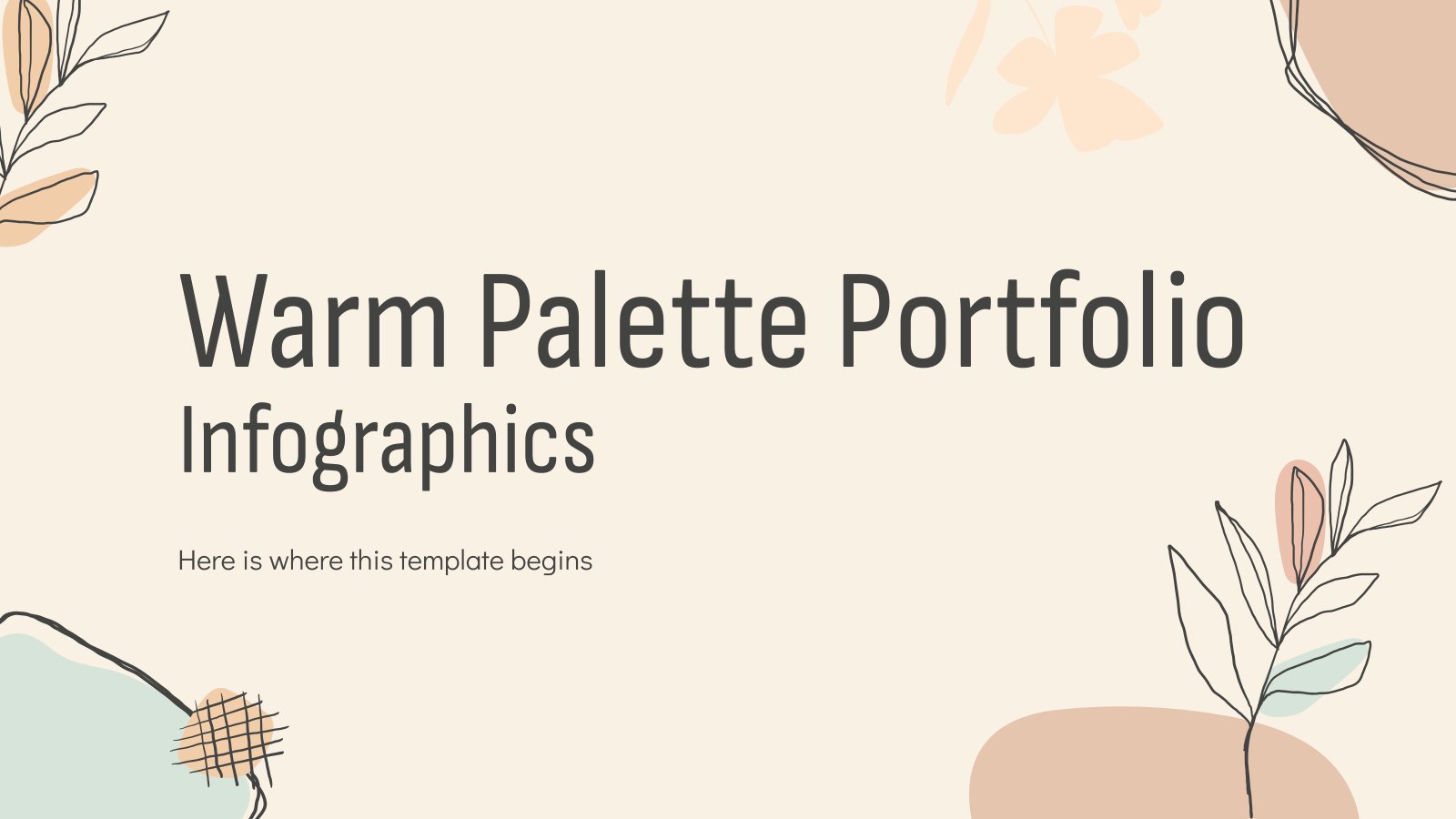 Warm Palette Portfolio Infographics

Here is where this template begins