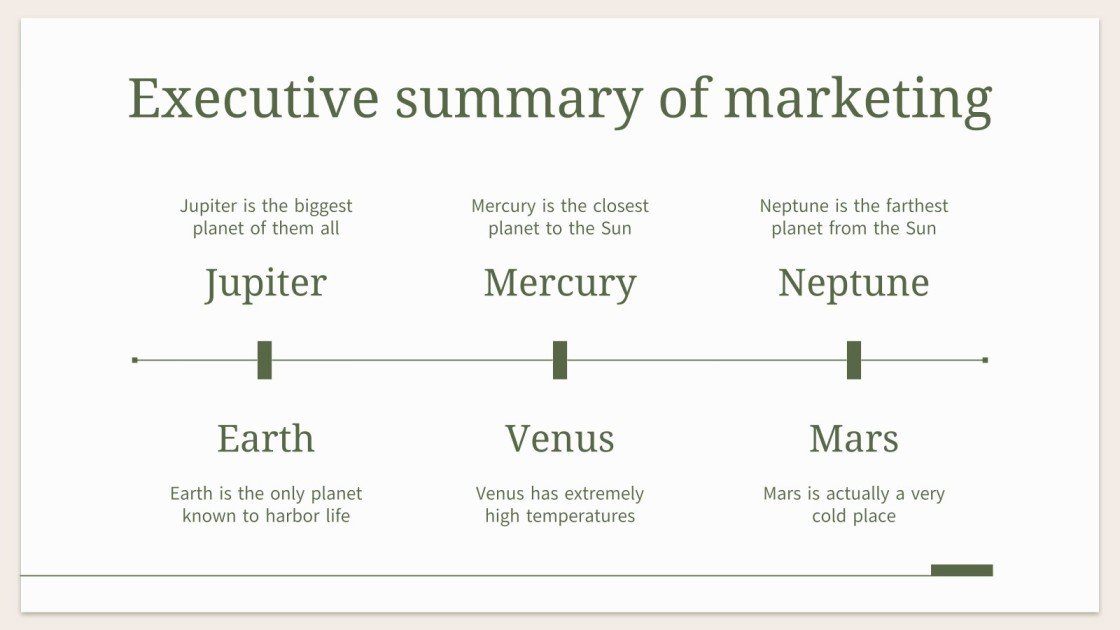 Executive summary of marketing

Jupiter is the biggest planet of them all

Jupiter

Mercury is the closest planet to the Sun

Mercury

Neptune is the farthest planet from the Sun

Neptune

Earth

Earth is the only planet known to harbor life

Venus

Venus has extremely high temperatures

Mars

Mars is actually a very cold place