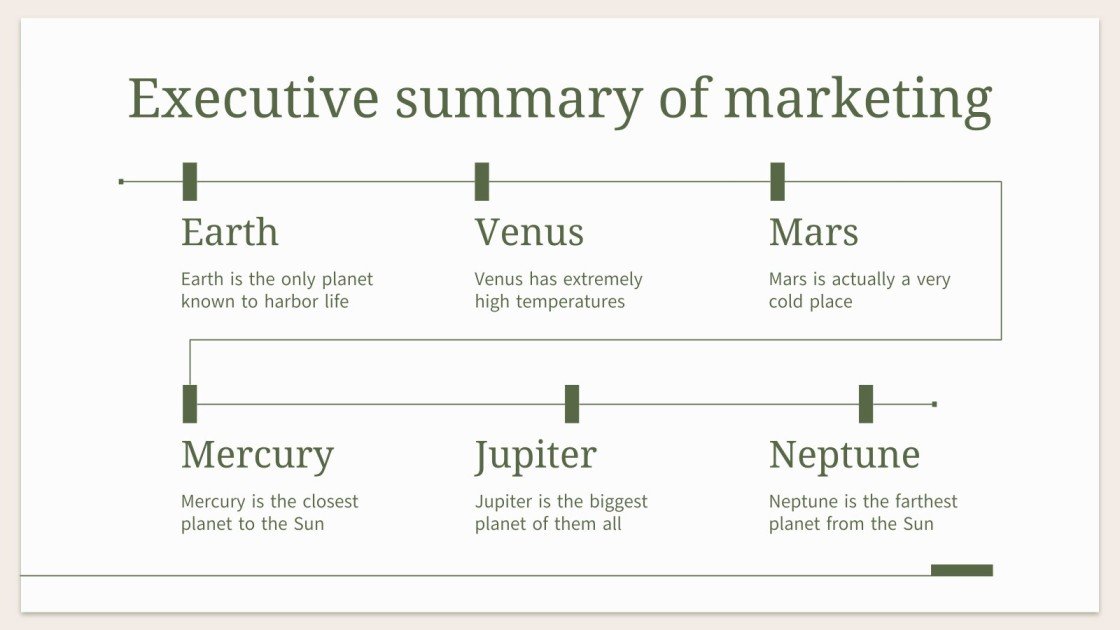 Executive summary of marketing

Earth

Earth is the only planet known to harbor life

Venus

Venus has extremely high temperatures

Mars

Mars is actually a very cold place

Mercury

Mercury is the closest planet to the Sun

Jupiter

Jupiter is the biggest planet of them all

Neptune

Neptune is the farthest planet from the Sun