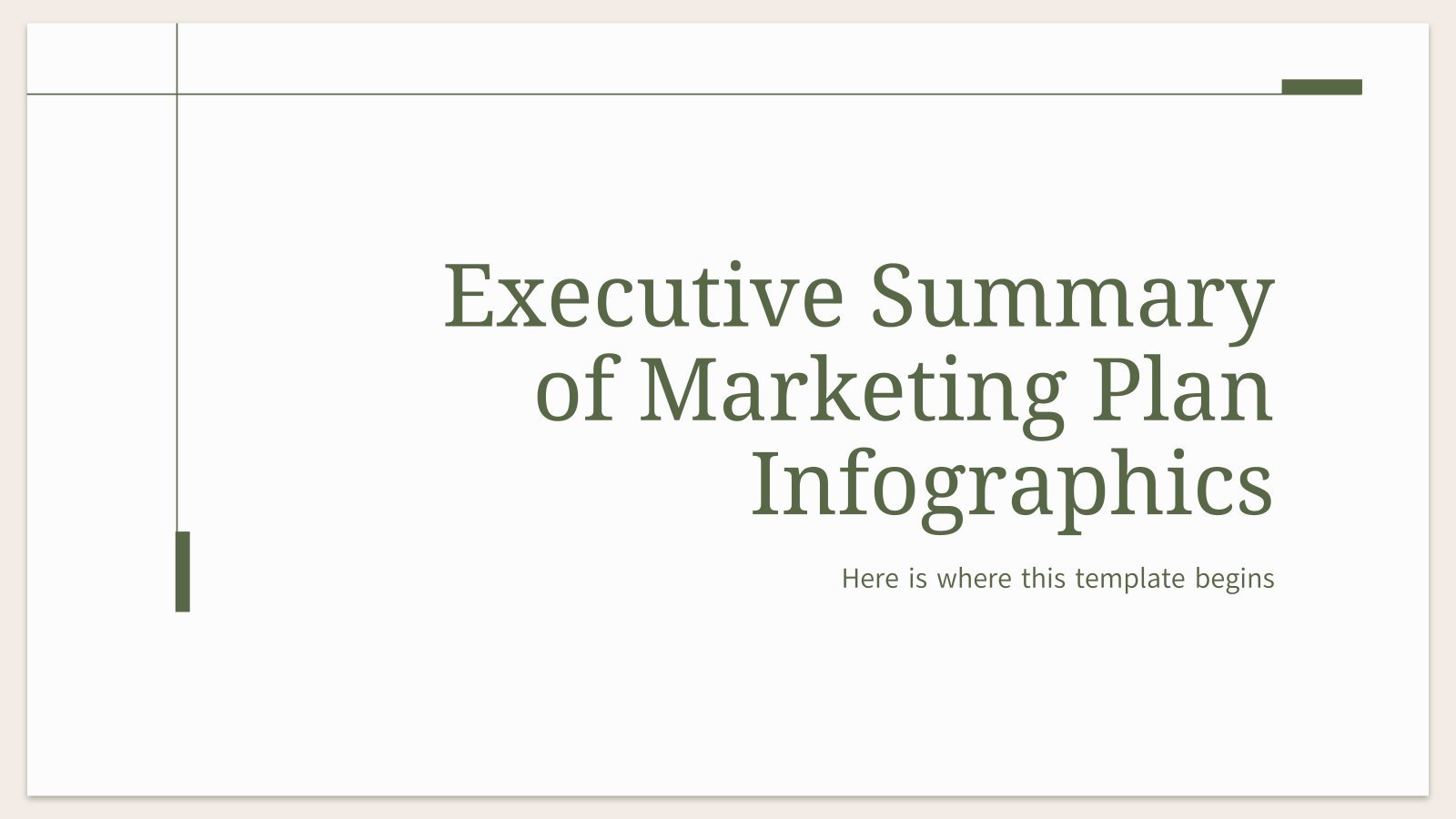 Executive Summary of Marketing Plan Infographics

Here is where this template begins