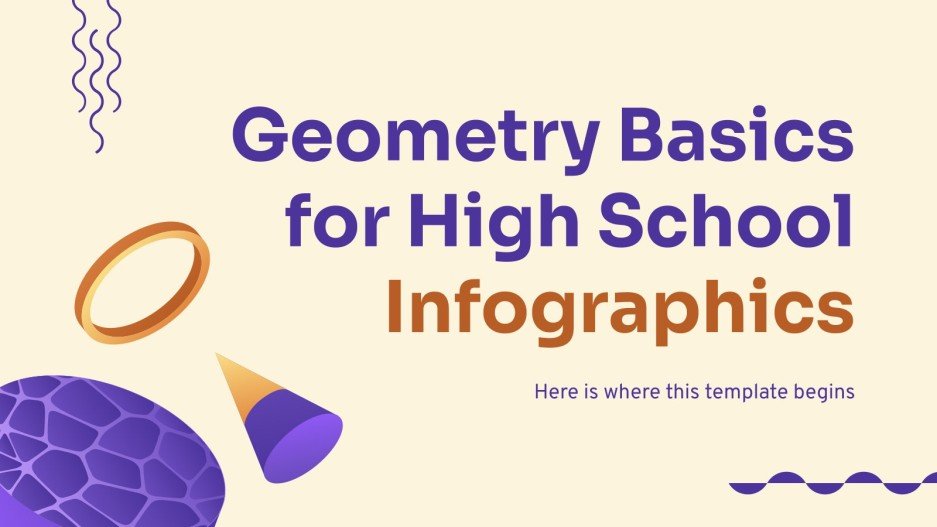 Geometry Basics for High School Infographics

Here is where this template begins