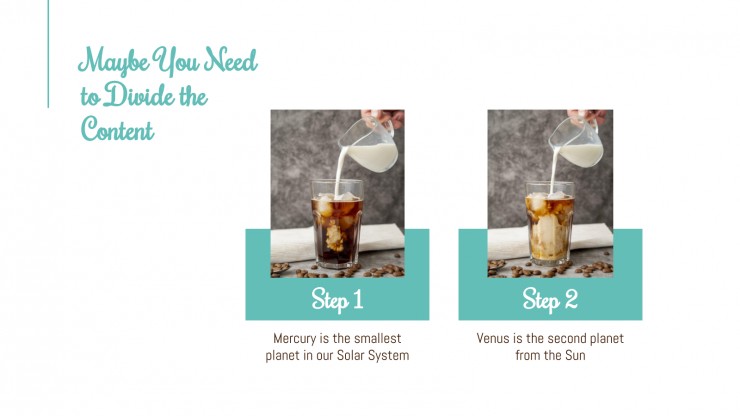 Maybe You Need to Divide the Content

Step 1

Mercury is the smallest planet in our Solar System

Step 2

Venus is the second planet from the Sun