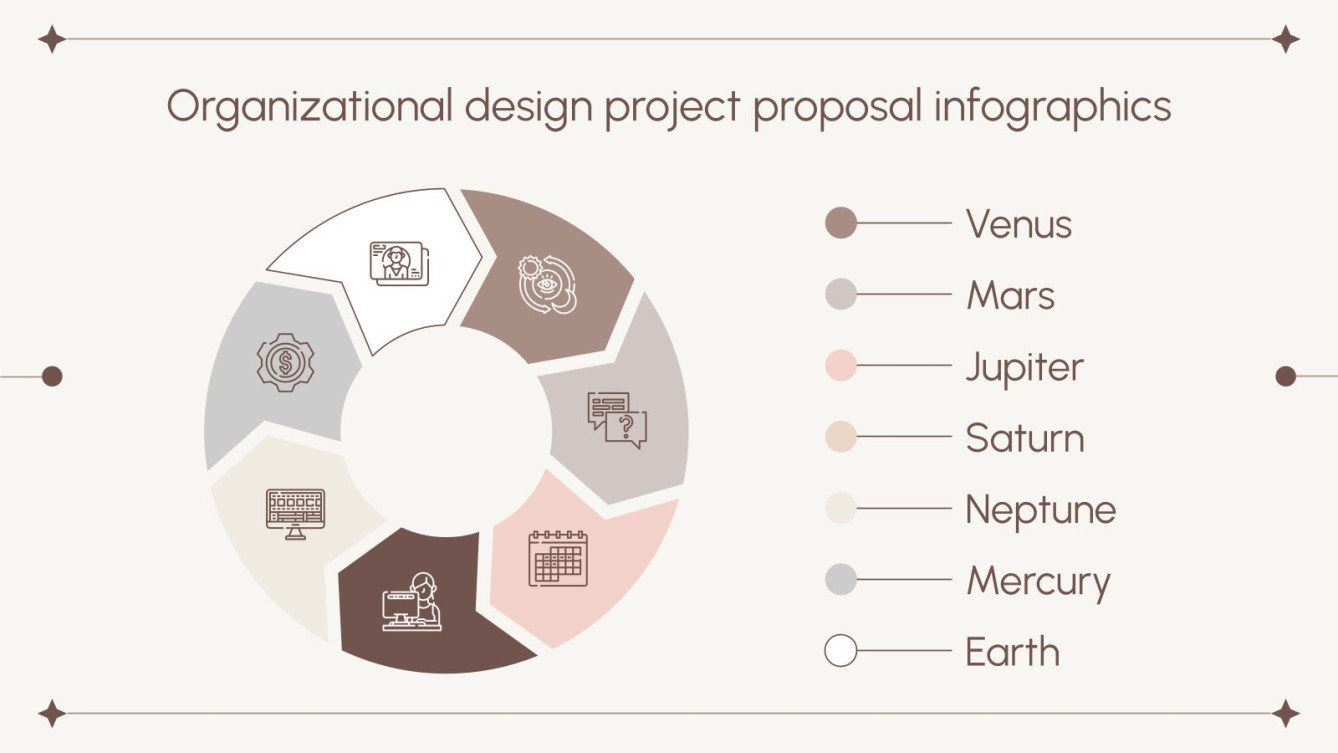 Organizational design project proposal infographics

Venus

Mars

Jupiter

Saturn

Neptune

Mercury

Earth