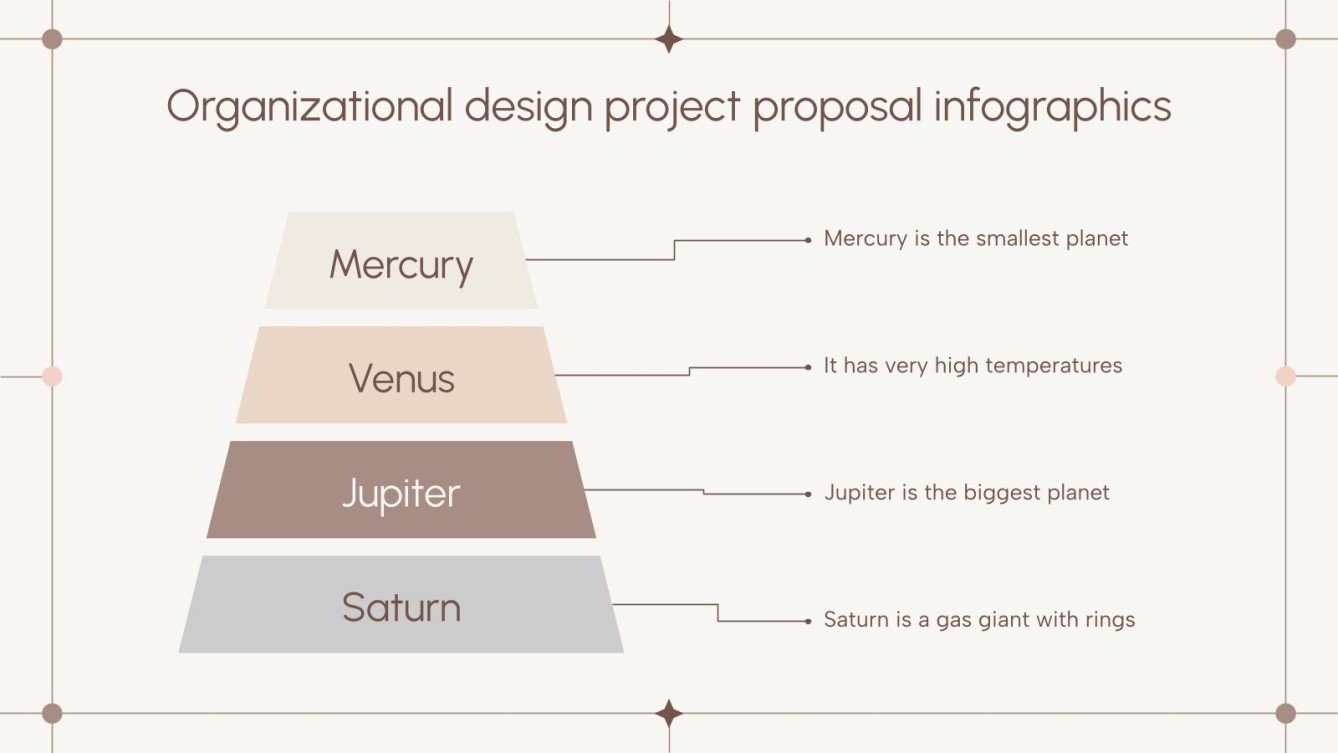 Organizational design project proposal infographics

Mercury

Mercury is the smallest planet

Venus

It has very high temperatures

Jupiter

Jupiter is the biggest planet

Saturn

Saturn is a gas giant with rings