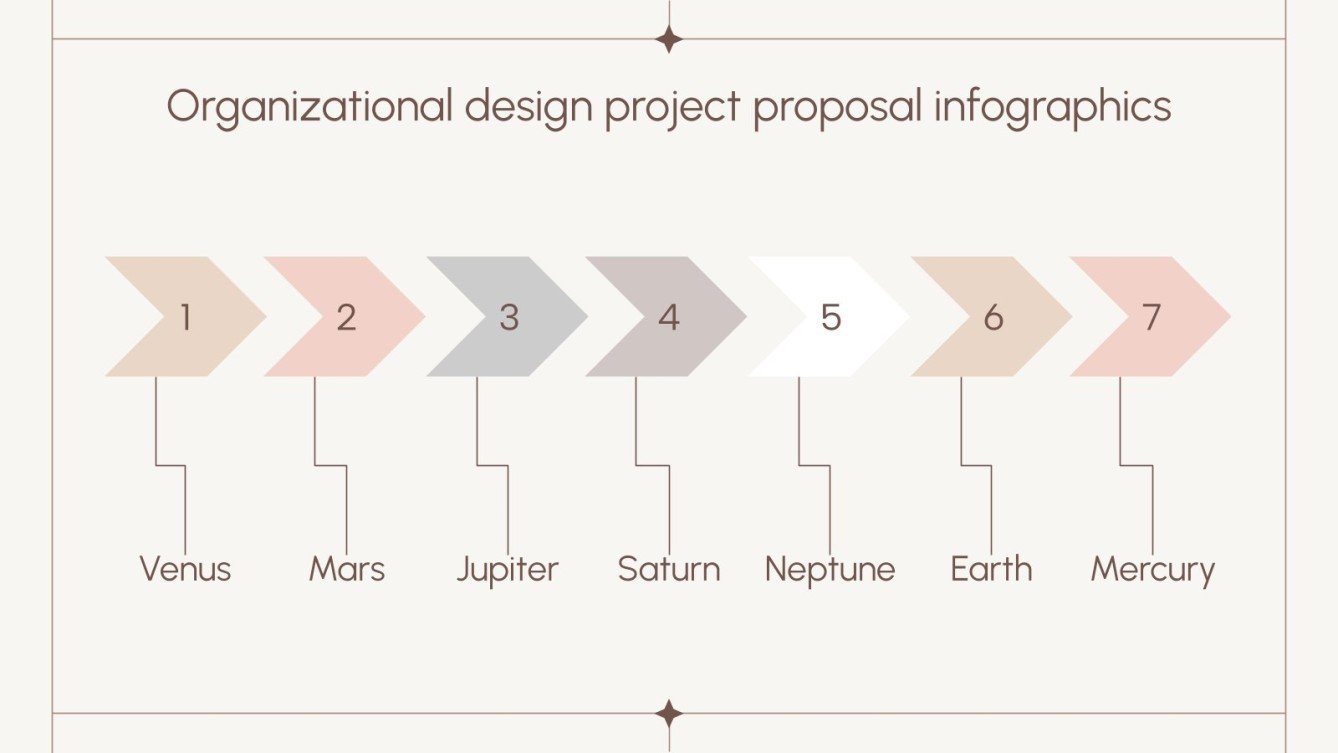 Organizational design project proposal infographics

1
2
3
4
5
6
7

Venus
Mars
Jupiter
Saturn
Neptune
Earth
Mercury