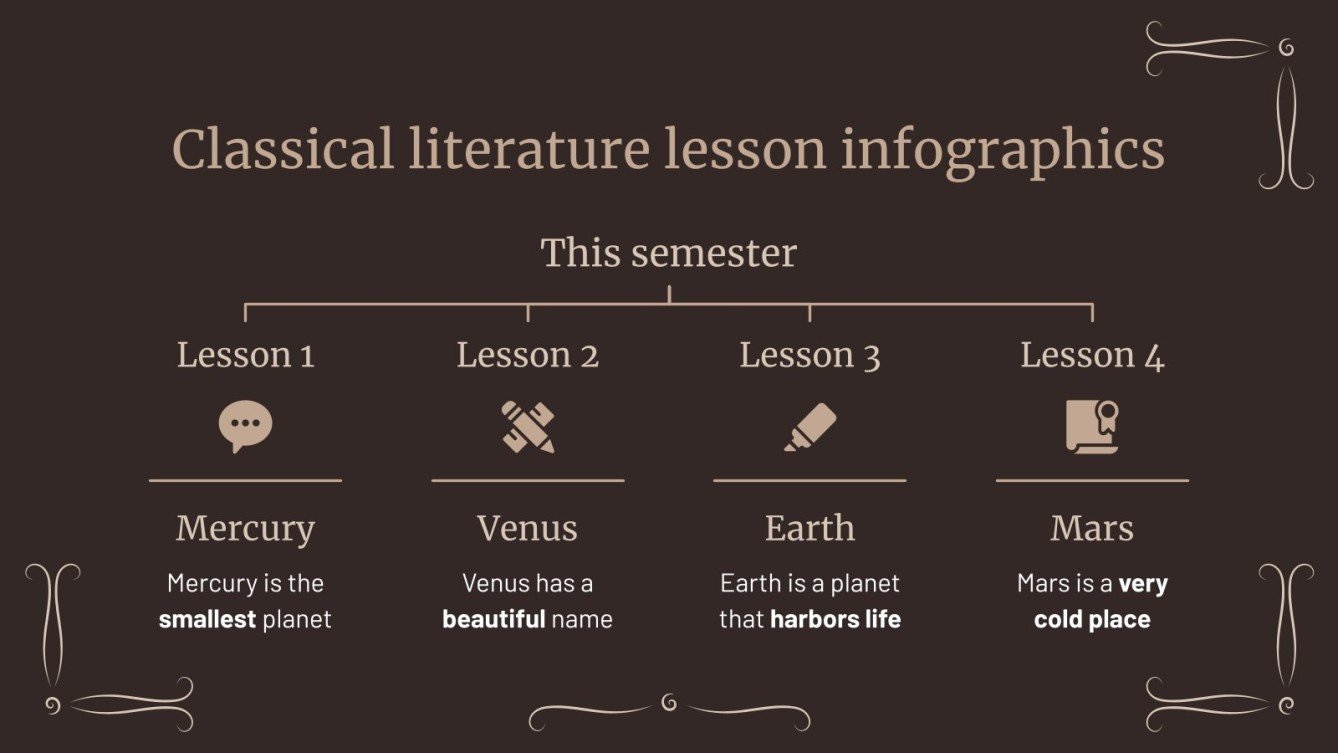 Classical literature lesson infographics

This semester

Lesson 1

Mercury

Mercury is the smallest planet

Lesson 2

Venus

Venus has a beautiful name

Lesson 3

Earth

Earth is a planet that harbors life

Lesson 4

Mars

Mars is a very cold place