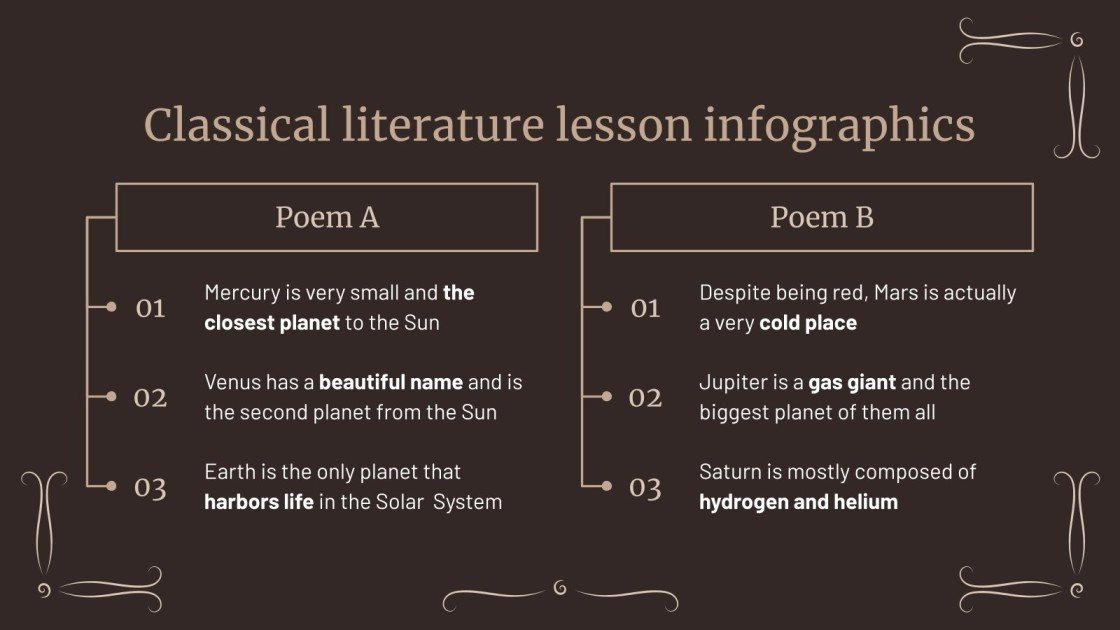 Classical literature lesson infographics

Poem A

01 Mercury is very small and the closest planet to the Sun

02 Venus has a beautiful name and is the second planet from the Sun

03 Earth is the only planet that harbors life in the Solar System

Poem B

01 Despite being red, Mars is actually a very cold place

02 Jupiter is a gas giant and the biggest planet of them all

03 Saturn is mostly composed of hydrogen and helium