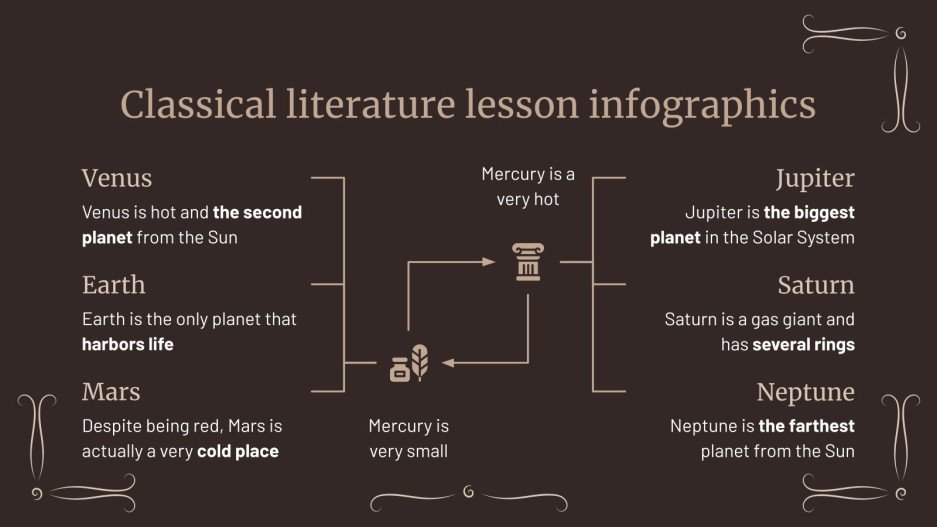 Classical literature lesson infographics

Venus

Venus is hot and the second planet from the Sun

Earth

Earth is the only planet that harbors life

Mars

Despite being red, Mars is actually a very cold place

Mercury is a very hot

Mercury is very small

Jupiter

Jupiter is the biggest planet in the Solar System

Saturn

Saturn is a gas giant and has several rings

Neptune

Neptune is the farthest planet from the Sun