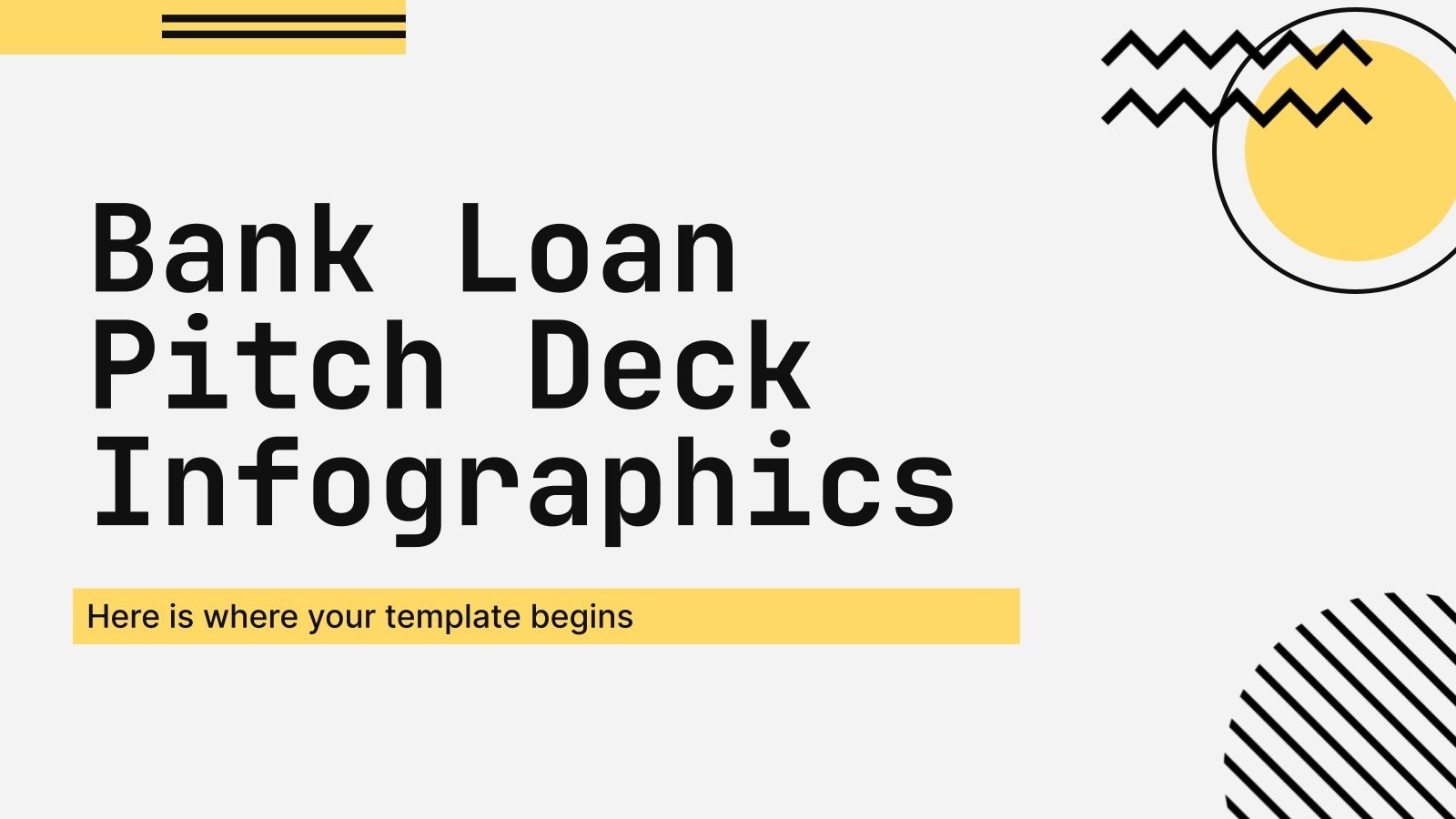 Bank Loan Pitch Deck Infographics

Here is where your template begins