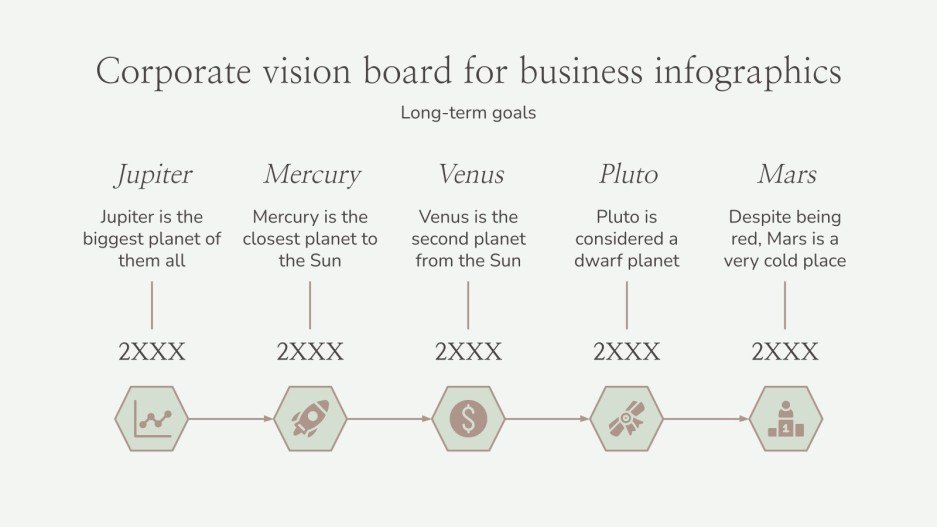 Corporate vision board for business infographics

Long-term goals

Jupiter

Jupiter is the biggest planet of them all

2XXX

Mercury

Mercury is the closest planet to the Sun

2XXX

Venus

Venus is the second planet from the Sun

2XXX

Pluto

Pluto is considered a dwarf planet

2XXX

Mars

Despite being red, Mars is a very cold place

2XXX

1