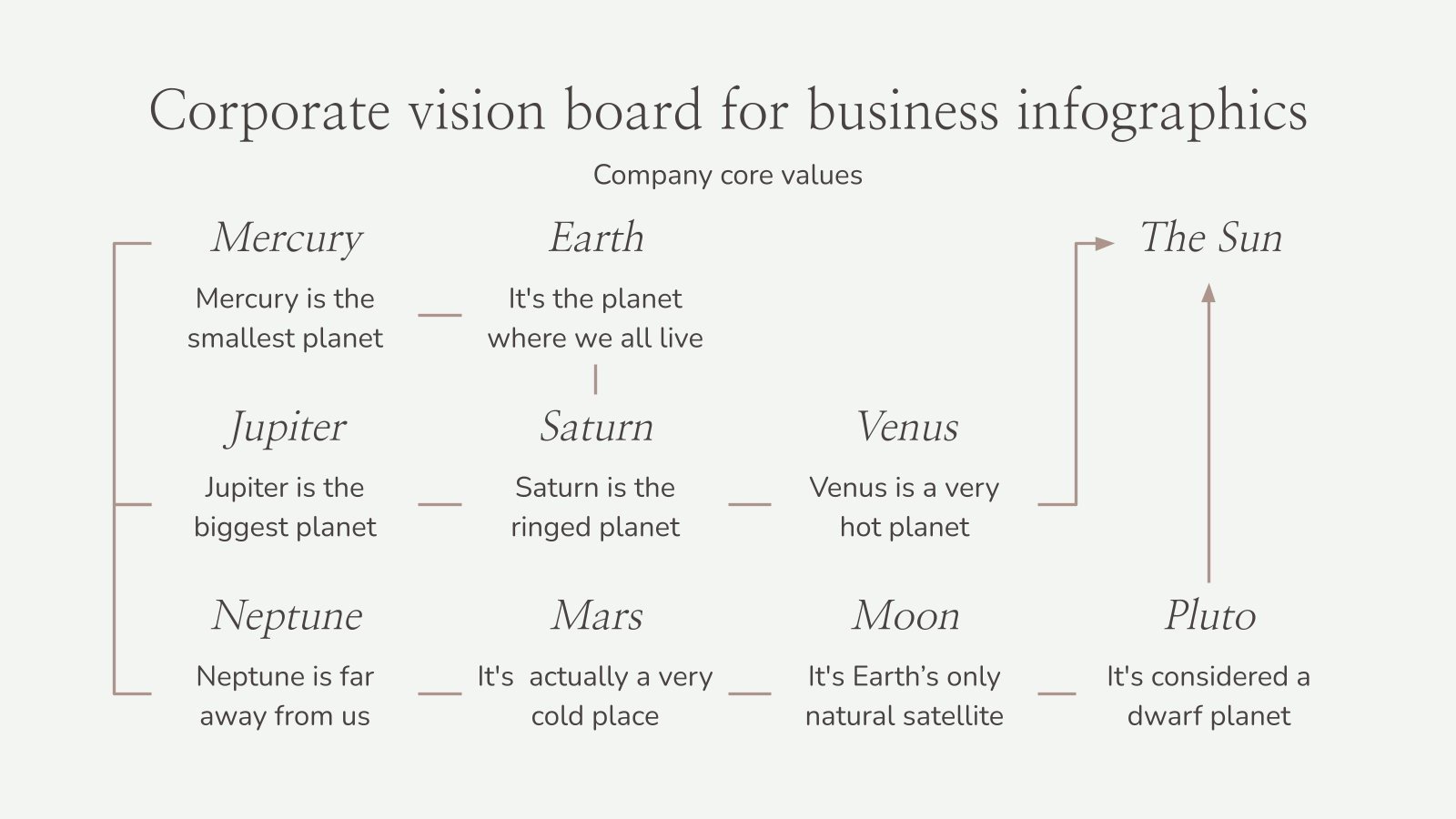 Corporate vision board for business infographics

Company core values

Mercury

Mercury is the smallest planet

Earth

It's the planet where we all live

The Sun

Jupiter

Jupiter is the biggest planet

Saturn

Saturn is the ringed planet

Venus

Venus is a very hot planet

Neptune

Neptune is far away from us

Mars

It's  actually a very cold place

Moon

It's Earth's only natural satellite

Pluto

It's considered a dwarf planet