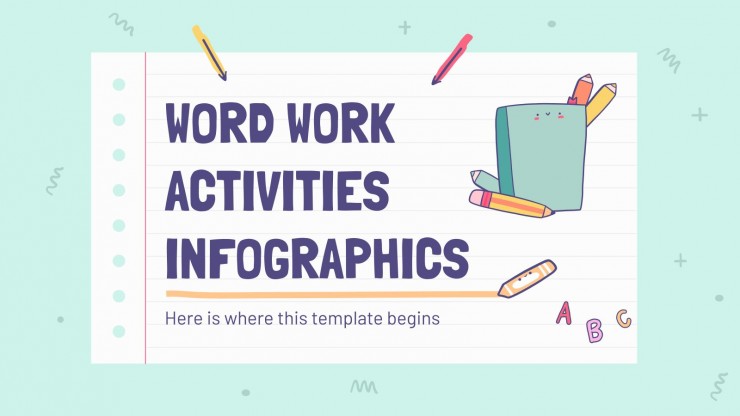 WORD WORK ACTIVITIES INFOGRAPHICS

Here is where this template begins

A B C