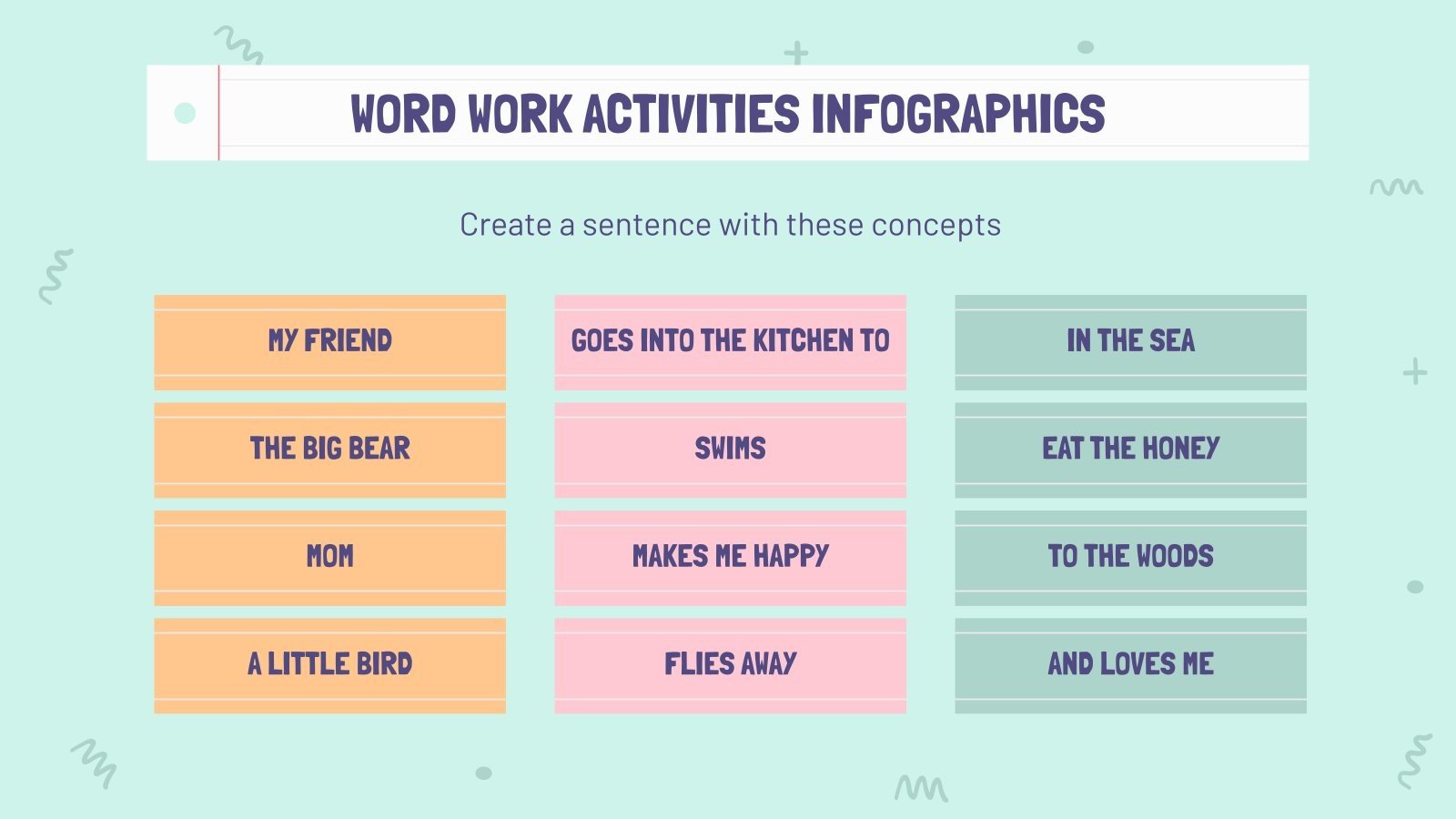 WORD WORK ACTIVITIES INFOGRAPHICS

Create a sentence with these concepts

MY FRIEND

THE BIG BEAR

MOM

A LITTLE BIRD

GOES INTO THE KITCHEN TO

SWIMS

MAKES ME HAPPY

FLIES AWAY

IN THE SEA

EAT THE HONEY

TO THE WOODS

AND LOVES ME