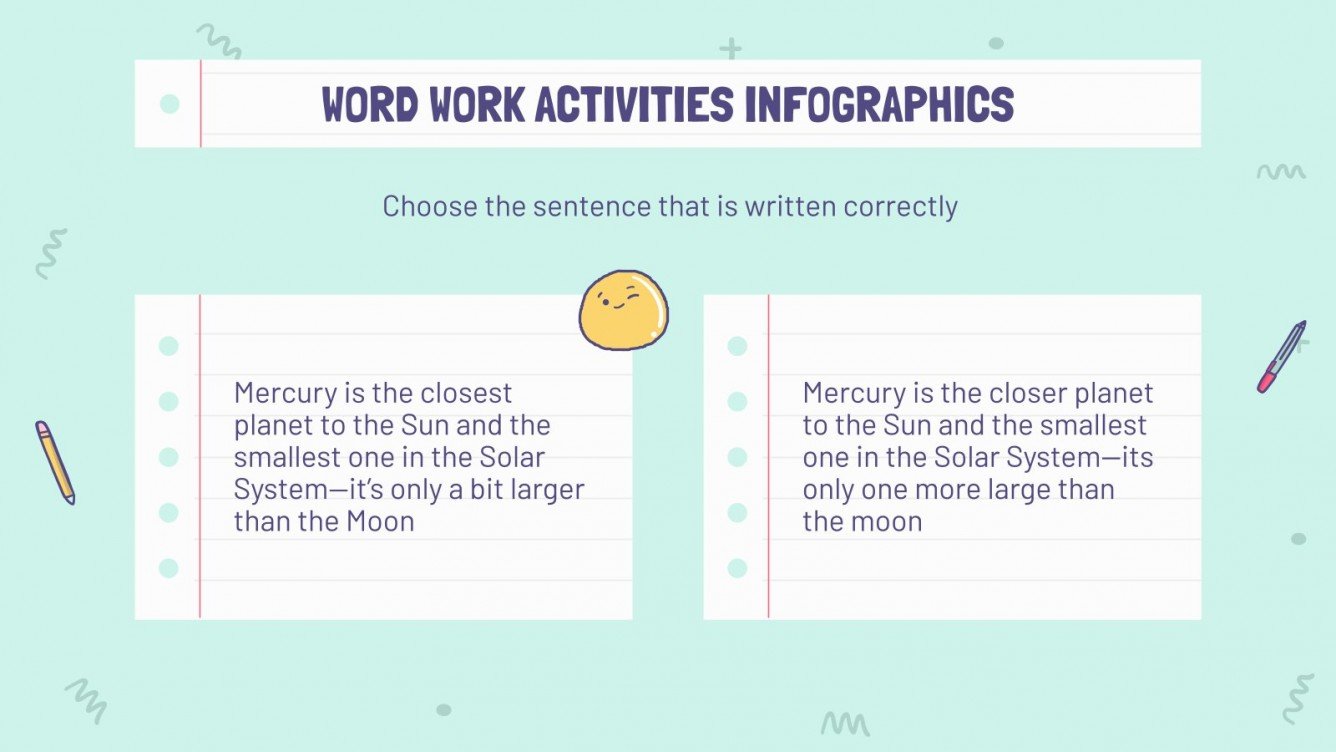 WORD WORK ACTIVITIES INFOGRAPHICS

Choose the sentence that is written correctly

Mercury is the closest planet to the Sun and the smallest one in the Solar System—it's only a bit larger than the Moon

Mercury is the closer planet to the Sun and the smallest one in the Solar System—its only one more large than the moon