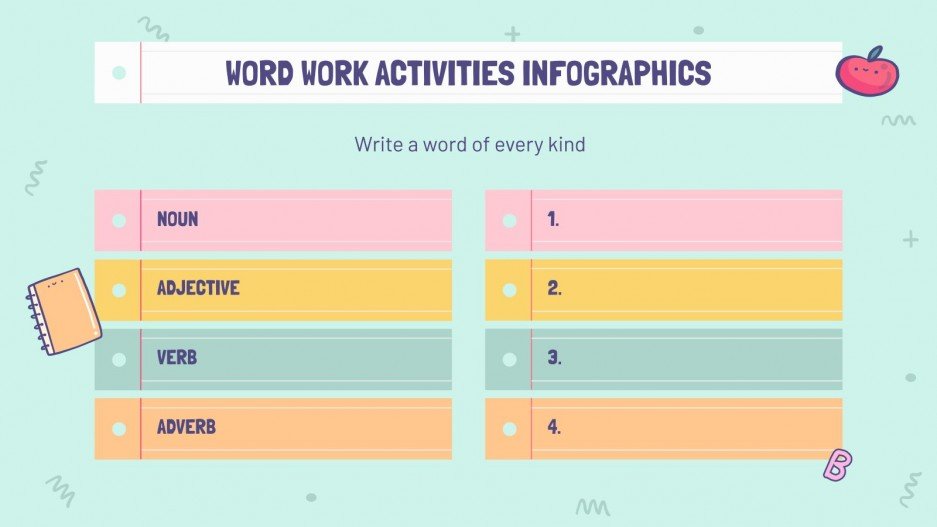 WORD WORK ACTIVITIES INFOGRAPHICS

Write a word of every kind

NOUN

ADJECTIVE

VERB

ADVERB

1.

2.

3.

4.

B