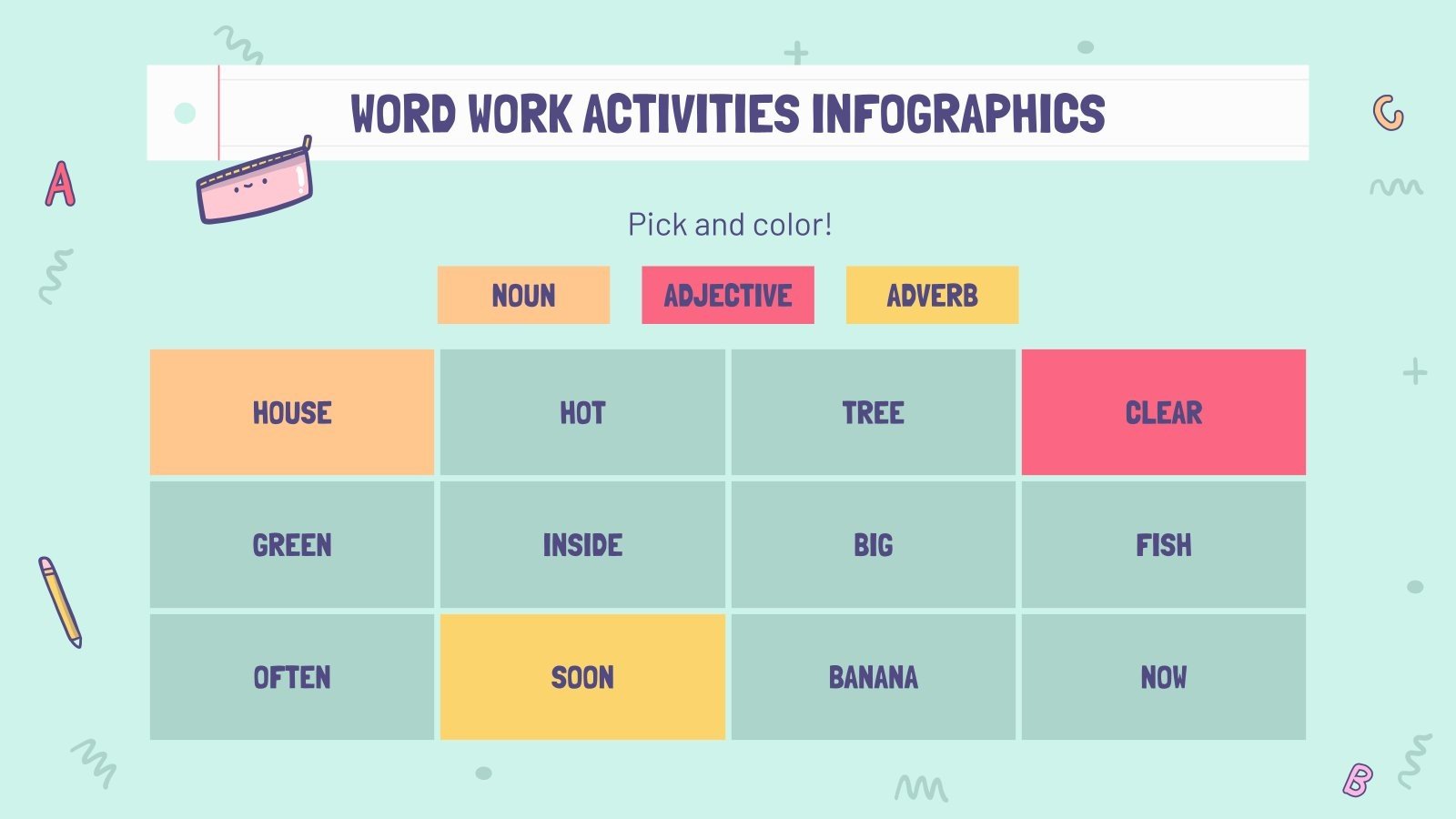 WORD WORK ACTIVITIES INFOGRAPHICS

A

C

Pick and color!

NOUN ADJECTIVE ADVERB

| HOUSE | HOT | TREE | CLEAR |
|---|---|---|---|
| GREEN | INSIDE | BIG | FISH |
| OFTEN | SOON | BANANA | NOW |

B