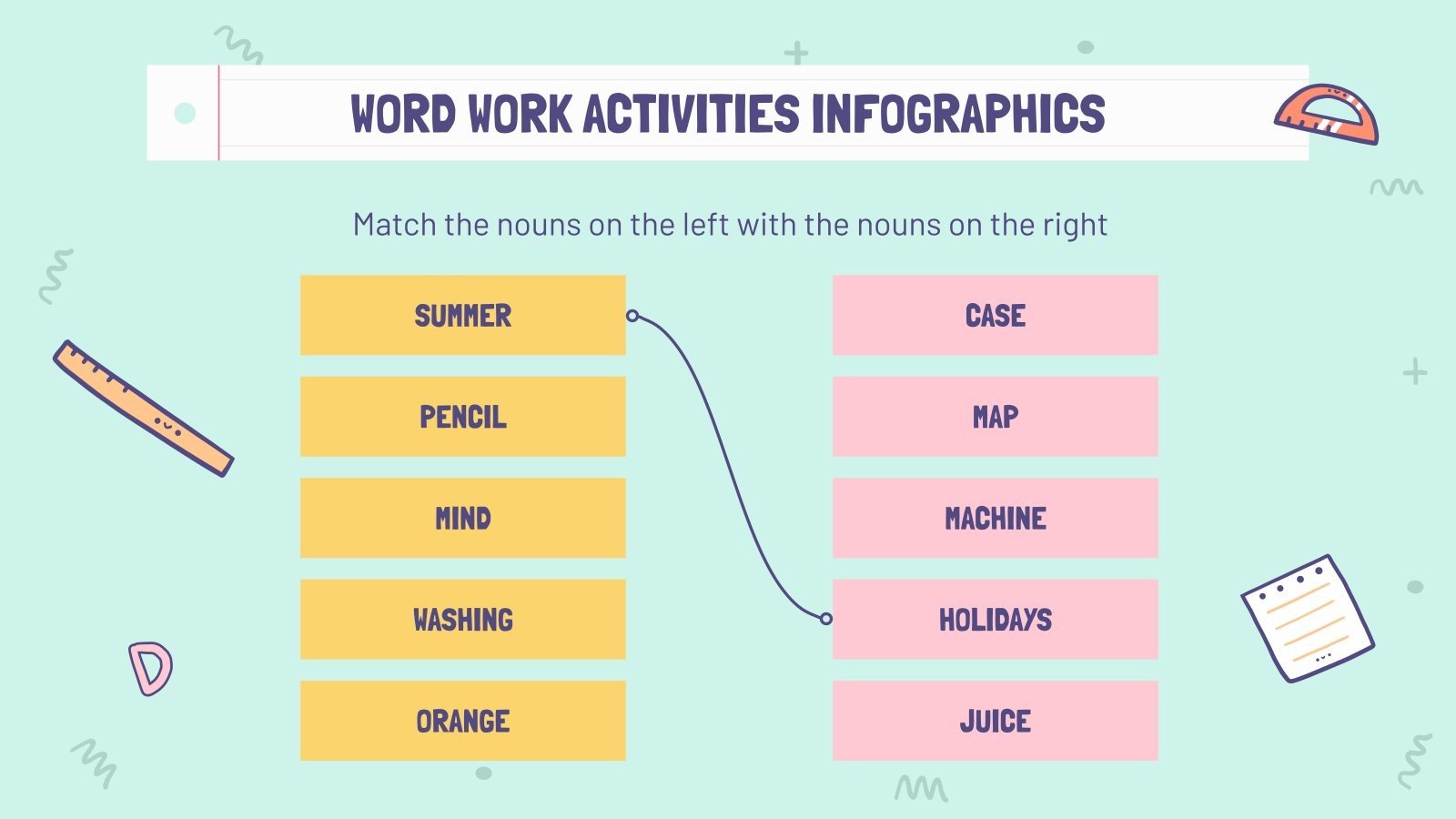 WORD WORK ACTIVITIES INFOGRAPHICS

Match the nouns on the left with the nouns on the right

SUMMER
PENCIL
MIND
WASHING
ORANGE

CASE
MAP
MACHINE
HOLIDAYS
JUICE