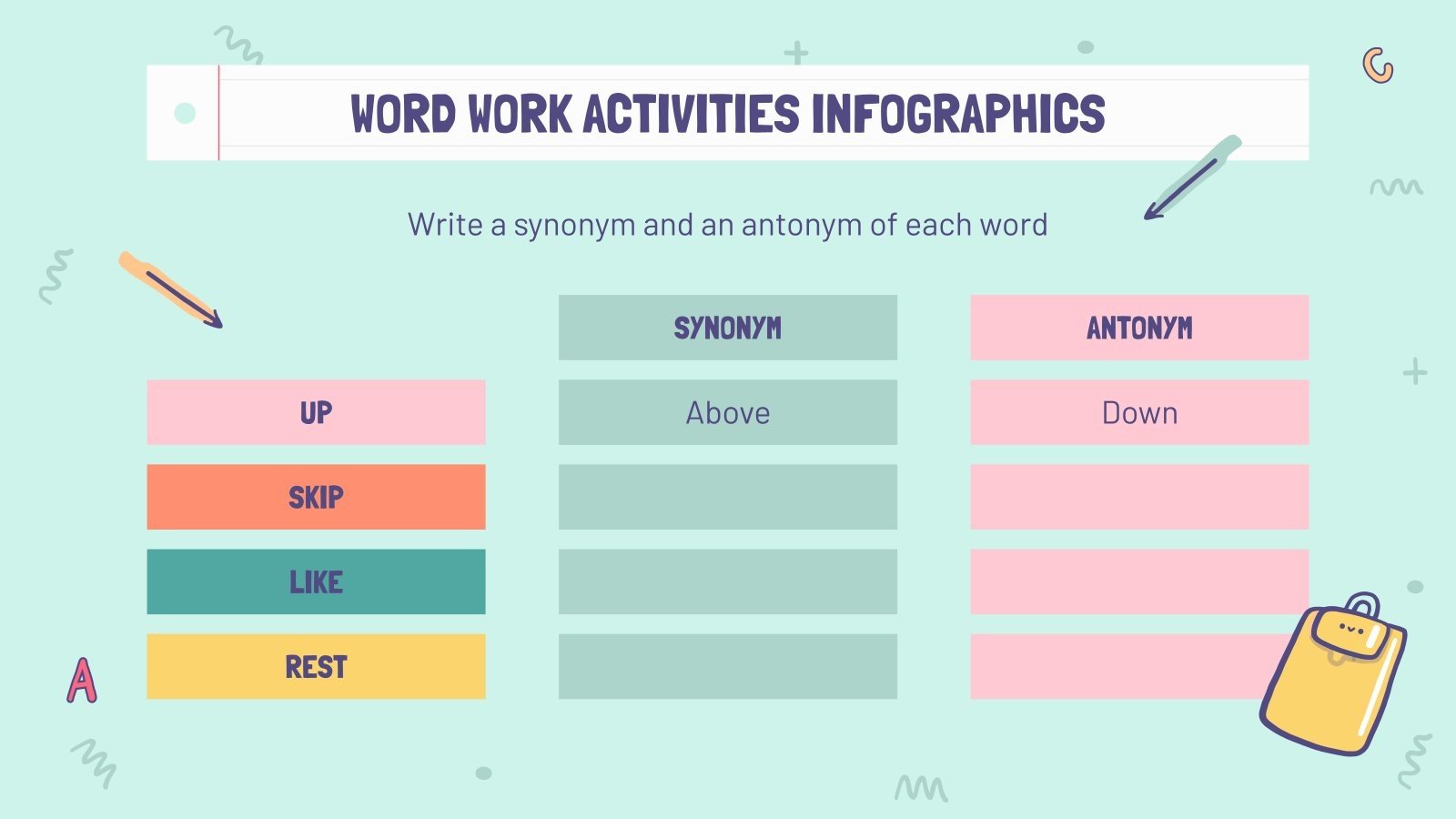 WORD WORK ACTIVITIES INFOGRAPHICS

Write a synonym and an antonym of each word

| | SYNONYM | ANTONYM |
|---|---|---|
| UP | Above | Down |
| SKIP | | |
| LIKE | | |
| REST | | |

A