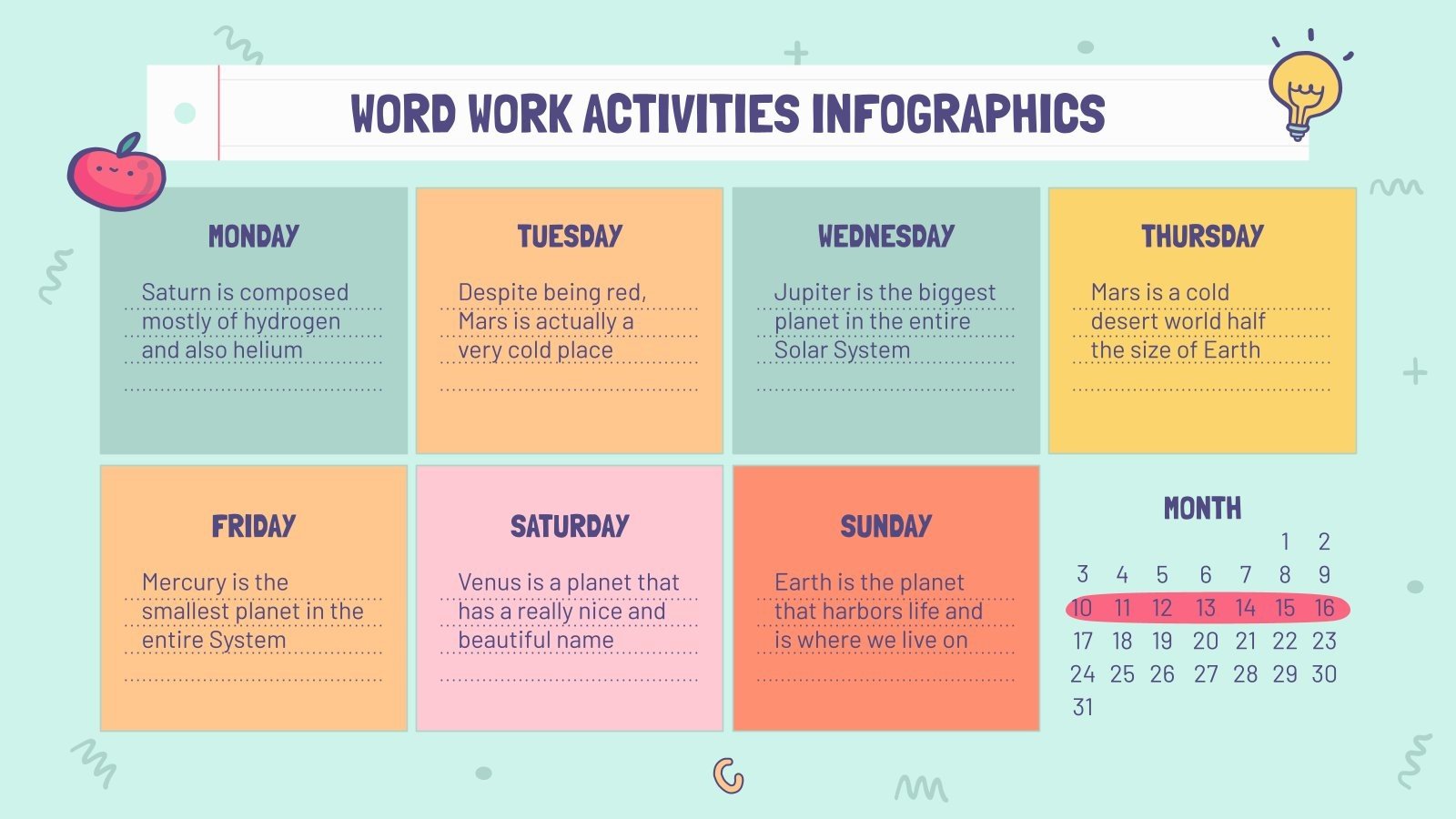 WORD WORK ACTIVITIES INFOGRAPHICS

MONDAY

Saturn is composed mostly of hydrogen and also helium

TUESDAY

Despite being red, Mars is actually a very cold place

WEDNESDAY

Jupiter is the biggest planet in the entire Solar System

THURSDAY

Mars is a cold desert world half the size of Earth

FRIDAY

Mercury is the smallest planet in the entire System

SATURDAY

Venus is a planet that has a really nice and beautiful name

SUNDAY

Earth is the planet that harbors life and is where we live on

MONTH

| | | | | | | |
|---|---|---|---|---|---|---|
| | | | | | 1 | 2 |
| 3 | 4 | 5 | 6 | 7 | 8 | 9 |
| 10 | 11 | 12 | 13 | 14 | 15 | 16 |
| 17 | 18 | 19 | 20 | 21 | 22 | 23 |
| 24 | 25 | 26 | 27 | 28 | 29 | 30 |
| 31 | | | | | | |