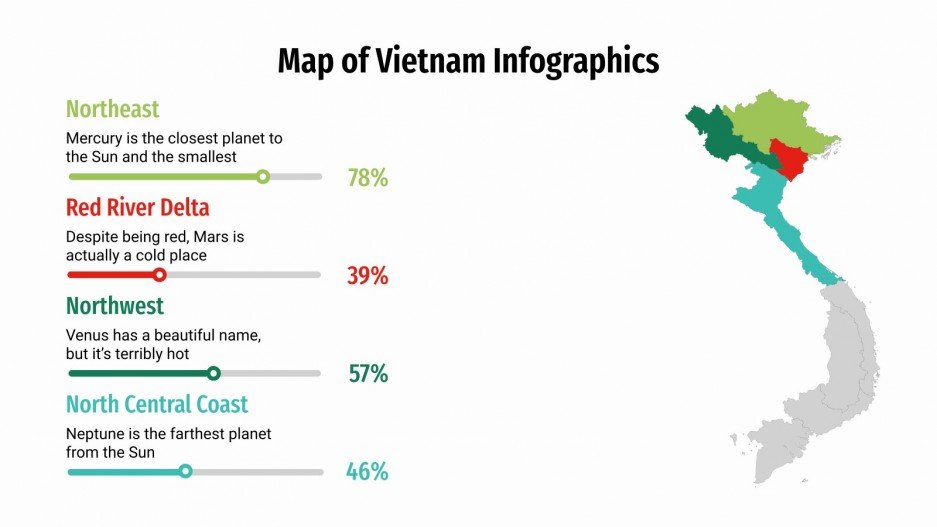 Map of Vietnam Infographics

Northeast

Mercury is the closest planet to the Sun and the smallest

78%

Red River Delta

Despite being red, Mars is actually a cold place

39%

Northwest

Venus has a beautiful name, but it's terribly hot

57%

North Central Coast

Neptune is the farthest planet from the Sun

46%