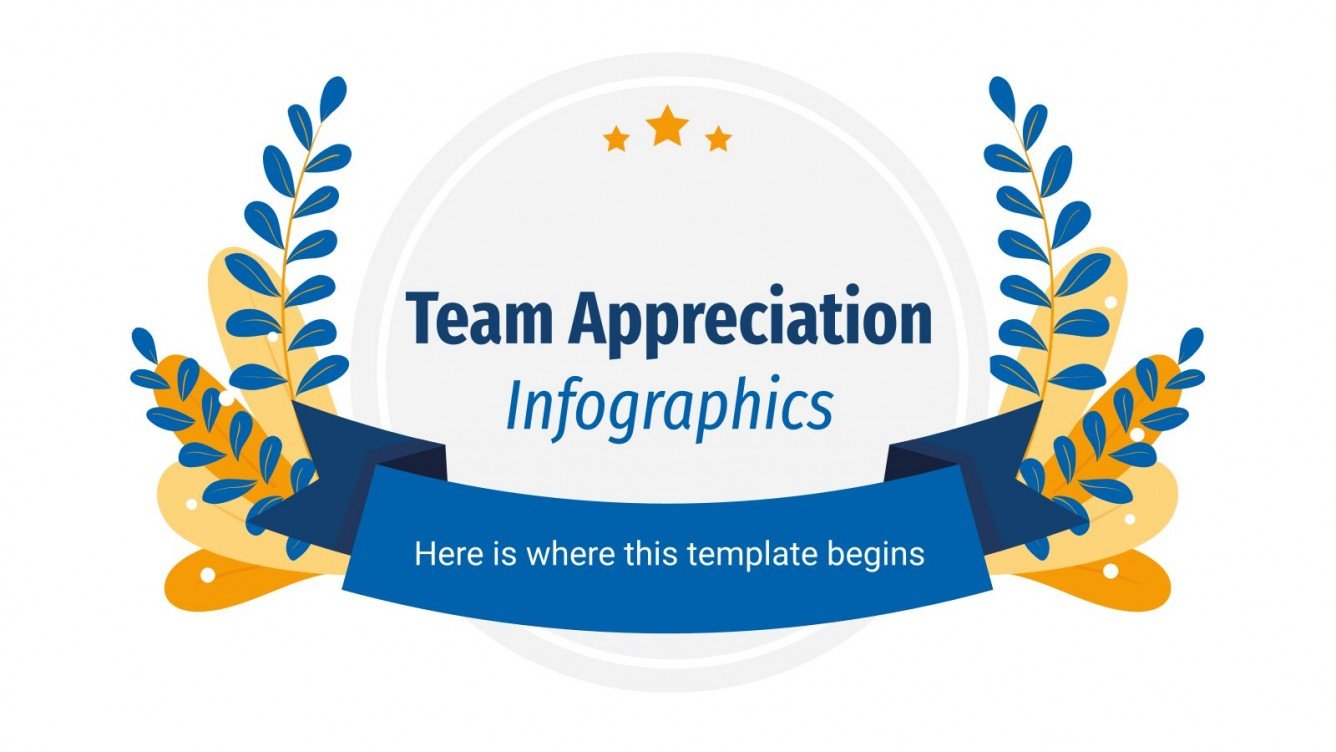 Team Appreciation
Infographics

Here is where this template begins