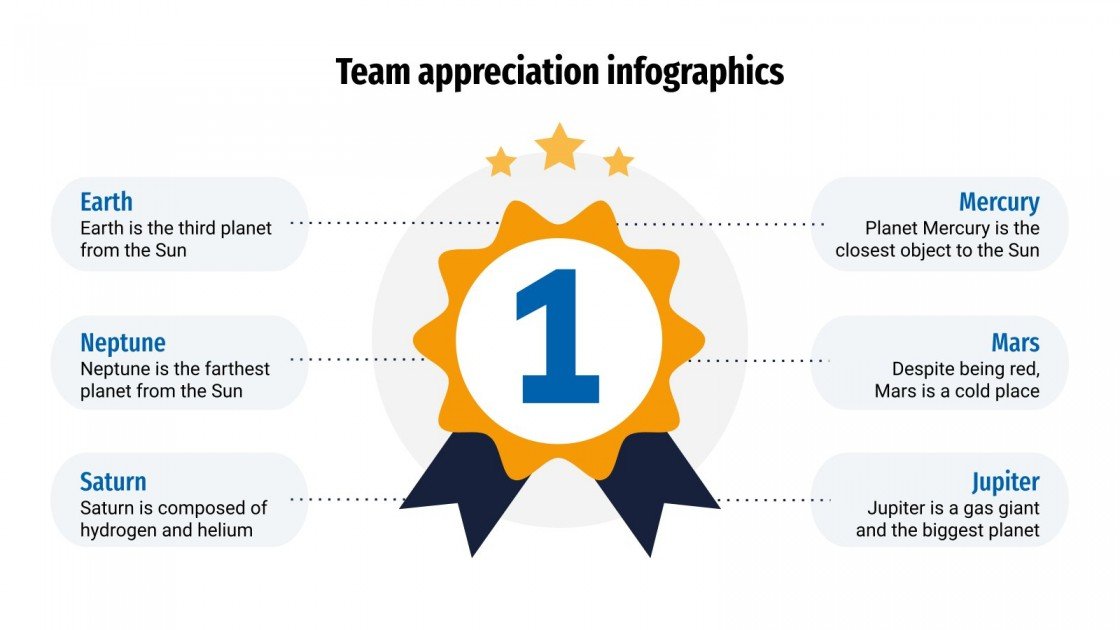 Team appreciation infographics

Earth
Earth is the third planet from the Sun

Neptune
Neptune is the farthest planet from the Sun

Saturn
Saturn is composed of hydrogen and helium

1

Mercury
Planet Mercury is the closest object to the Sun

Mars
Despite being red, Mars is a cold place

Jupiter
Jupiter is a gas giant and the biggest planet