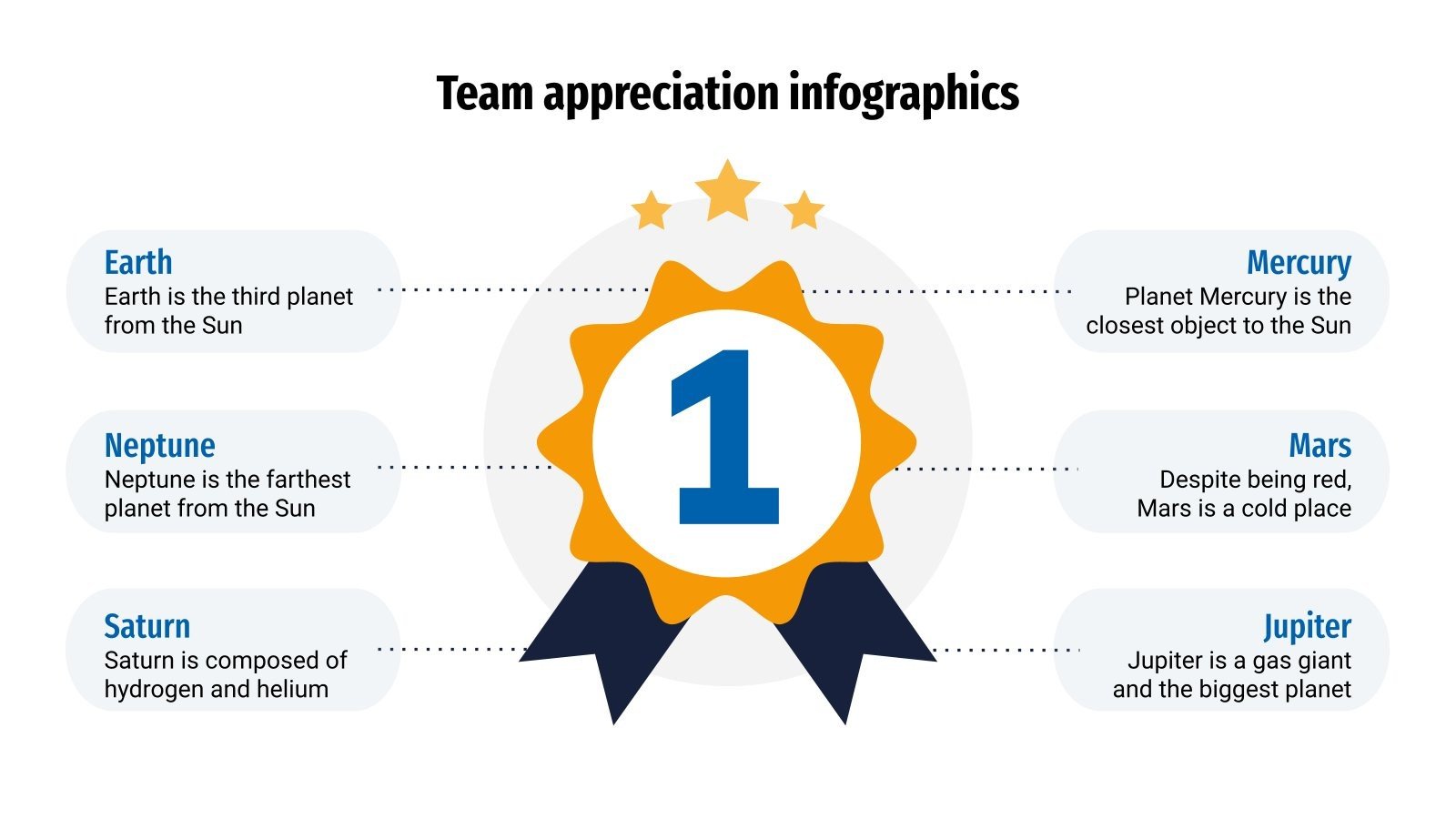 Team appreciation infographics

Earth
Earth is the third planet from the Sun

Neptune
Neptune is the farthest planet from the Sun

Saturn
Saturn is composed of hydrogen and helium

1

Mercury
Planet Mercury is the closest object to the Sun

Mars
Despite being red, Mars is a cold place

Jupiter
Jupiter is a gas giant and the biggest planet