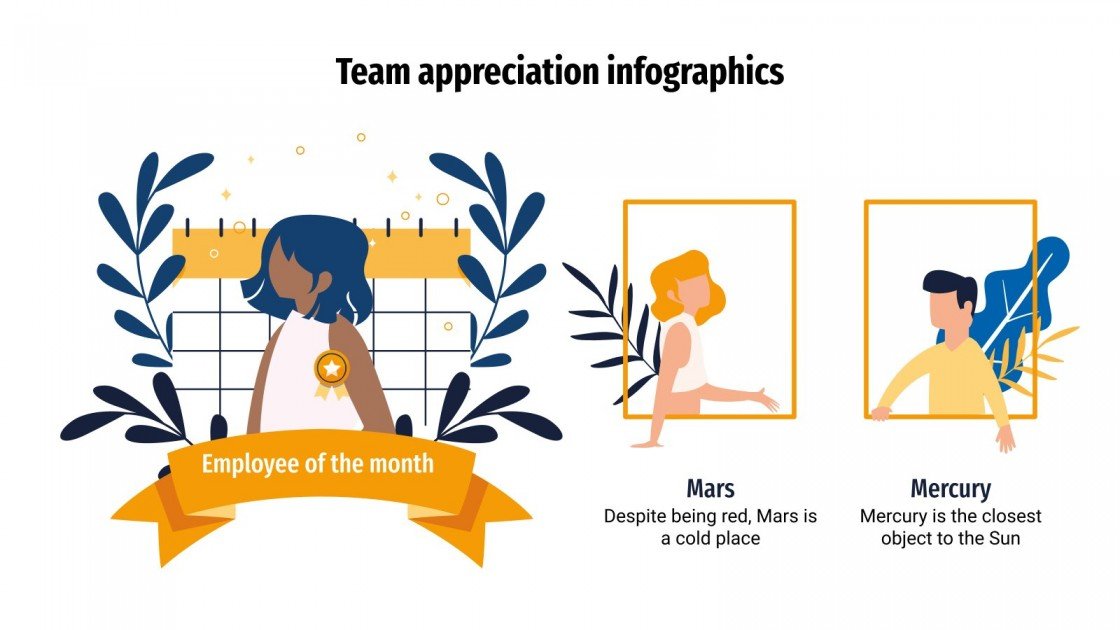 Team appreciation infographics

Employee of the month

Mars
Despite being red, Mars is a cold place

Mercury
Mercury is the closest object to the Sun