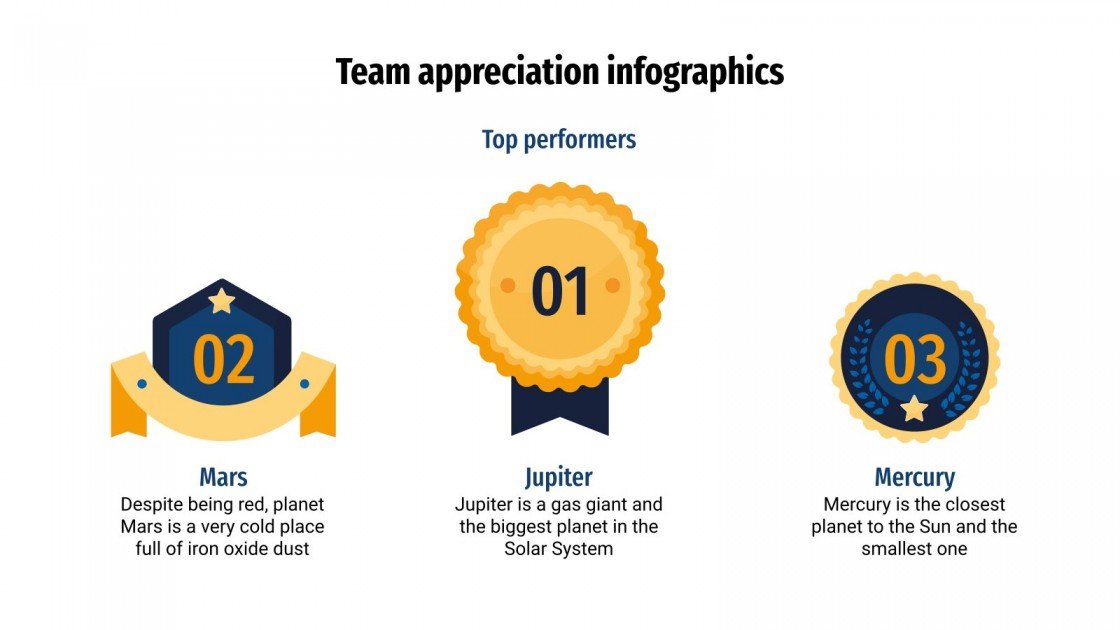 Team appreciation infographics

Top performers

02

Mars

Despite being red, planet Mars is a very cold place full of iron oxide dust

01

Jupiter

Jupiter is a gas giant and the biggest planet in the Solar System

03

Mercury

Mercury is the closest planet to the Sun and the smallest one