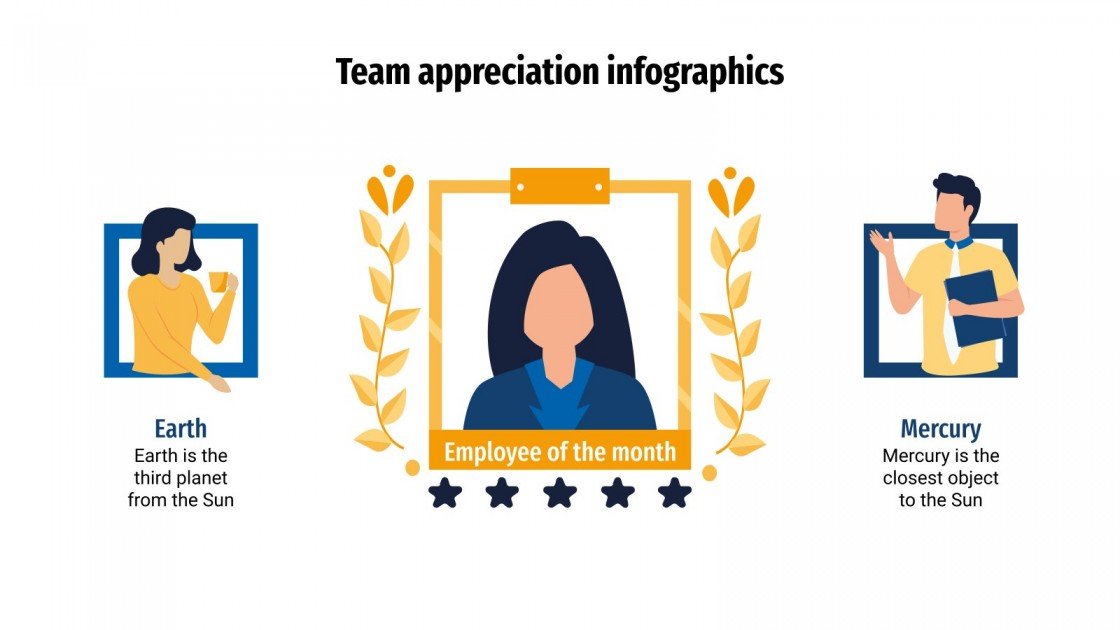 Team appreciation infographics

Earth
Earth is the third planet from the Sun

Employee of the month

Mercury
Mercury is the closest object to the Sun