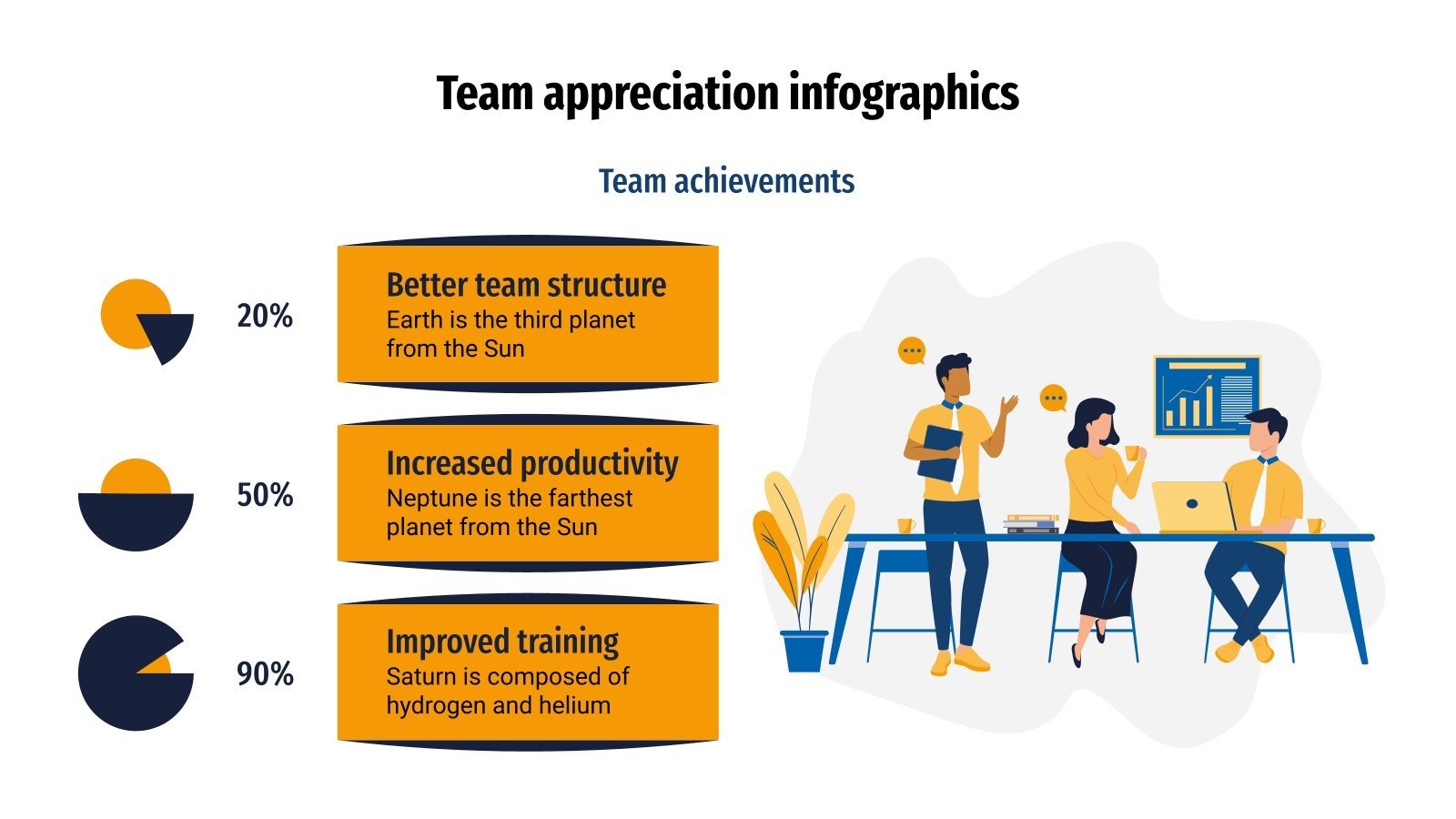 Team appreciation infographics

Team achievements

20%

Better team structure
Earth is the third planet from the Sun

50%

Increased productivity
Neptune is the farthest planet from the Sun

90%

Improved training
Saturn is composed of hydrogen and helium