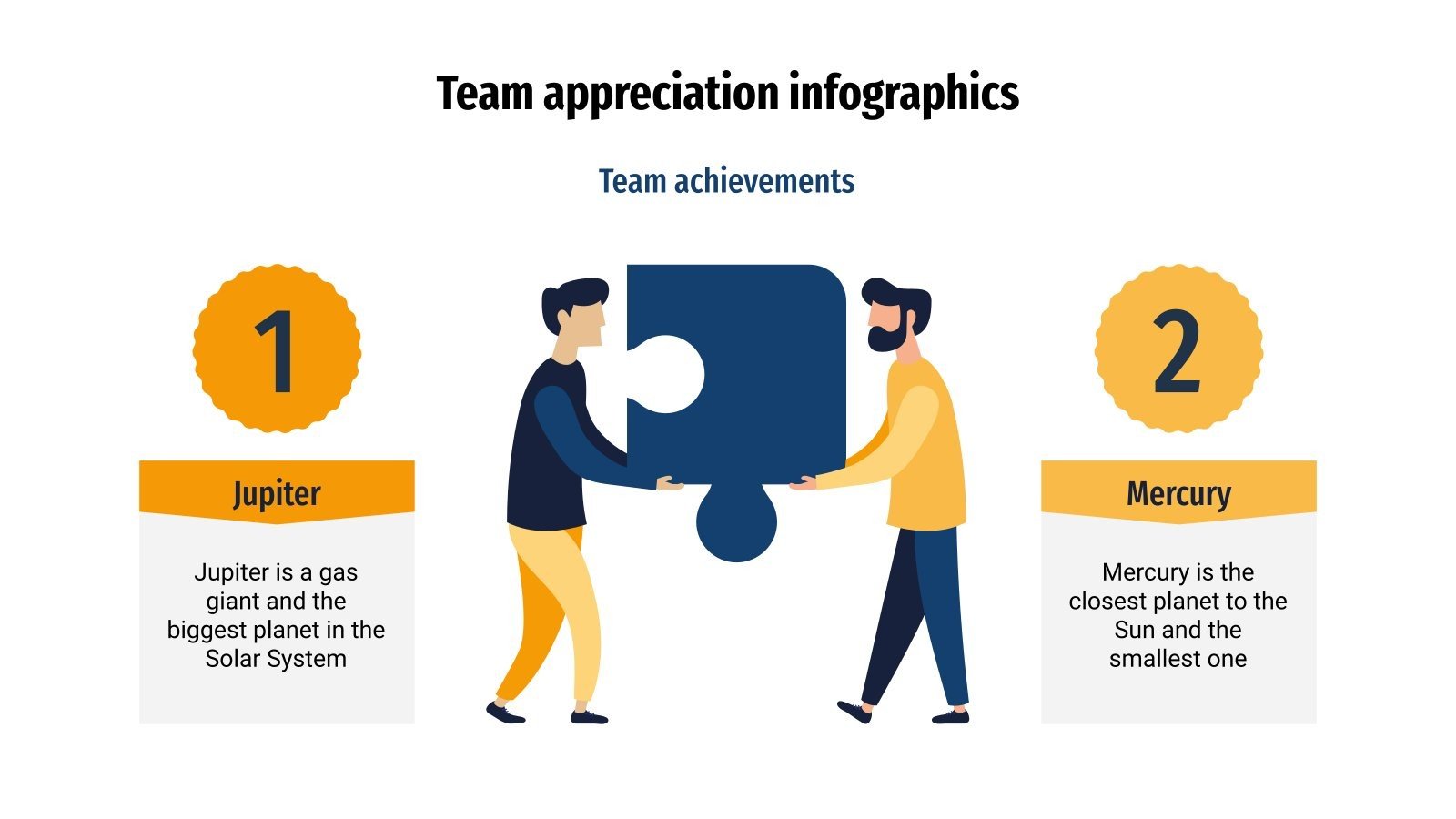 Team appreciation infographics

Team achievements

1

Jupiter

Jupiter is a gas giant and the biggest planet in the Solar System

2

Mercury

Mercury is the closest planet to the Sun and the smallest one