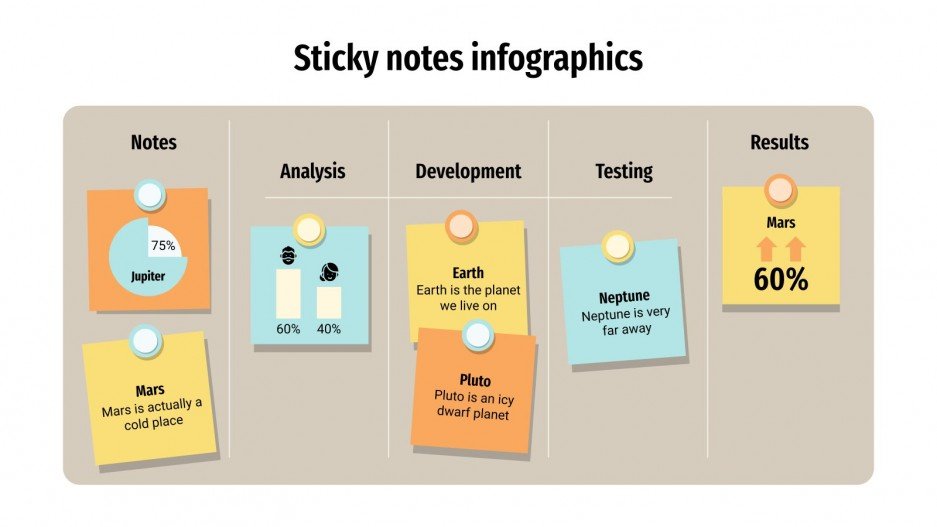 Sticky notes infographics

Notes

75%

Jupiter

Mars
Mars is actually a cold place

Analysis

60%
40%

Development

Earth
Earth is the planet we live on

Pluto
Pluto is an icy dwarf planet

Testing

Neptune
Neptune is very far away

Results

Mars

60%