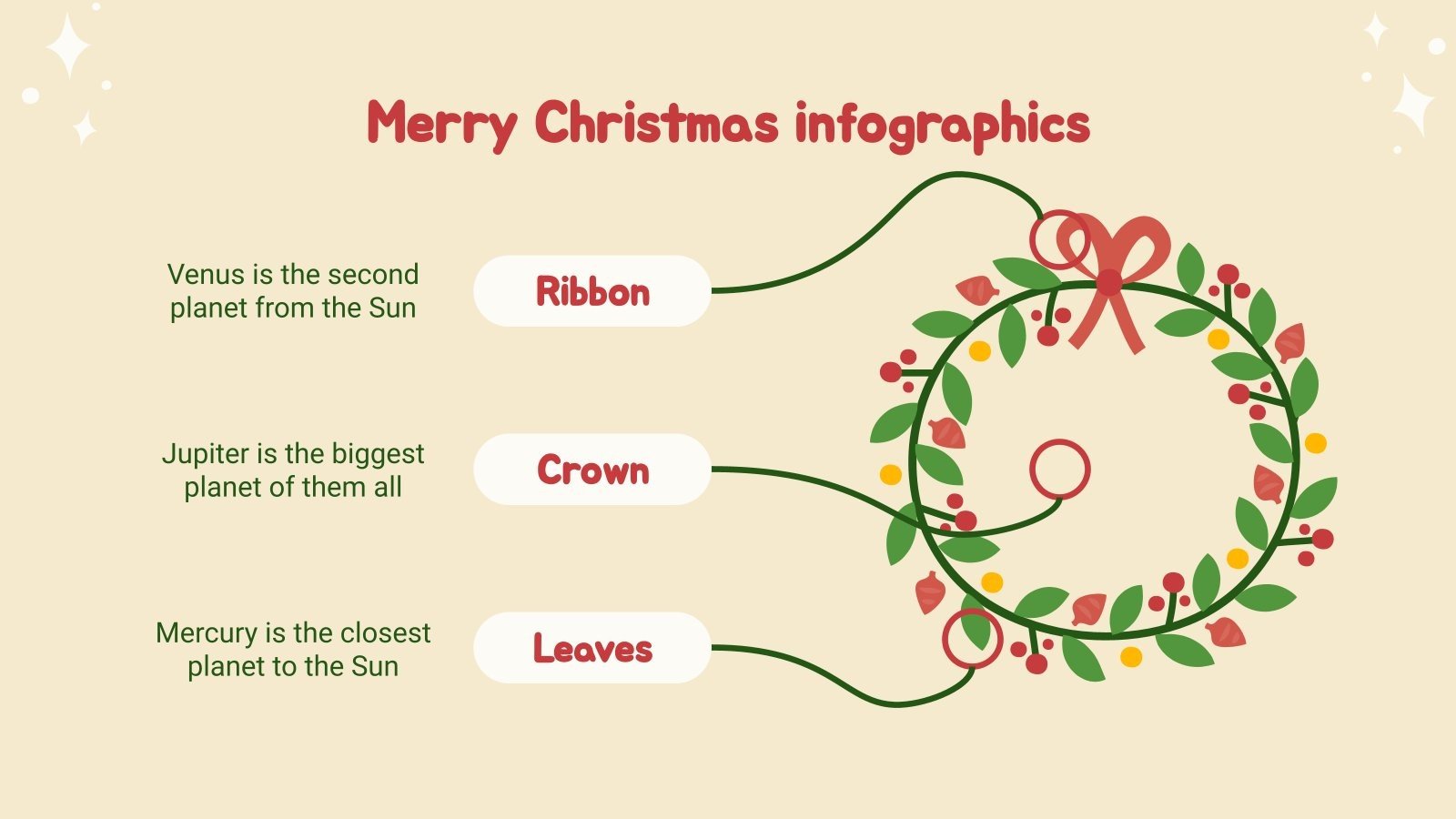 Merry Christmas infographics

Venus is the second planet from the Sun

Ribbon

Jupiter is the biggest planet of them all

Crown

Mercury is the closest planet to the Sun

Leaves