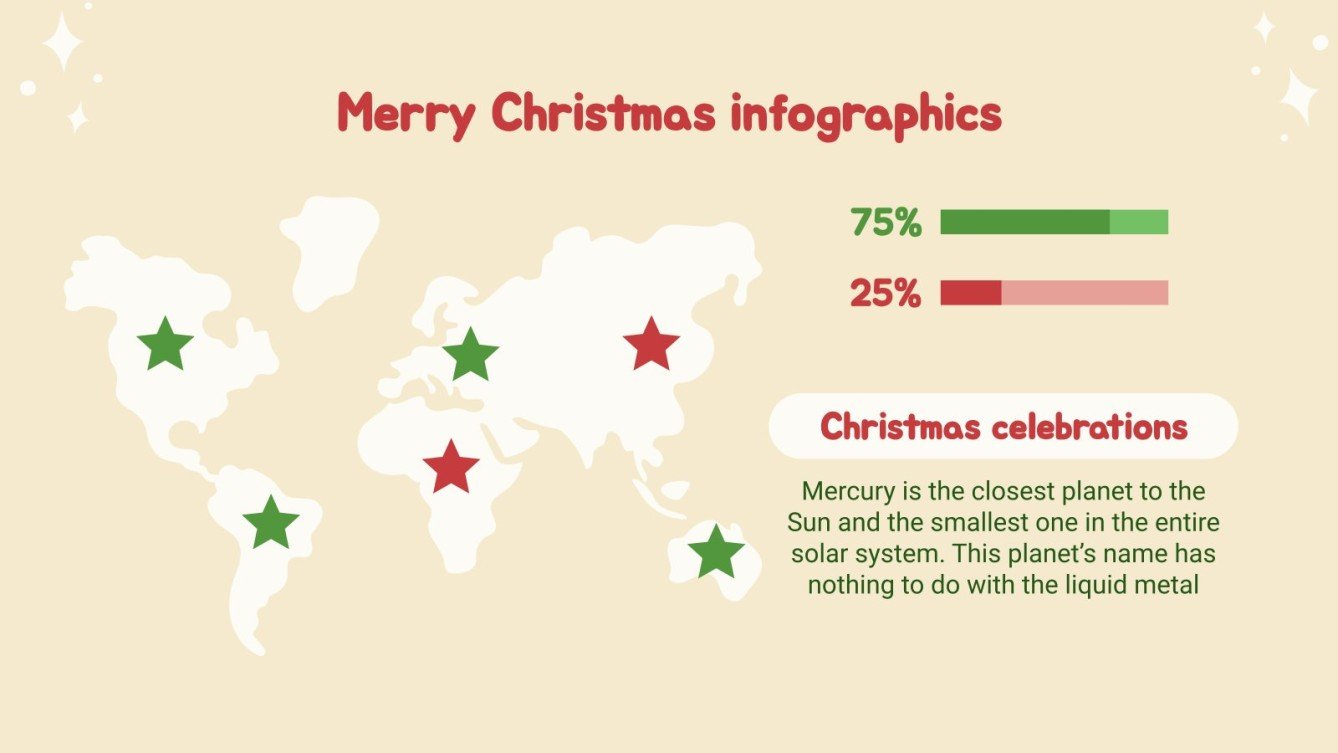 Merry Christmas infographics

75%

25%

Christmas celebrations

Mercury is the closest planet to the Sun and the smallest one in the entire solar system. This planet's name has nothing to do with the liquid metal