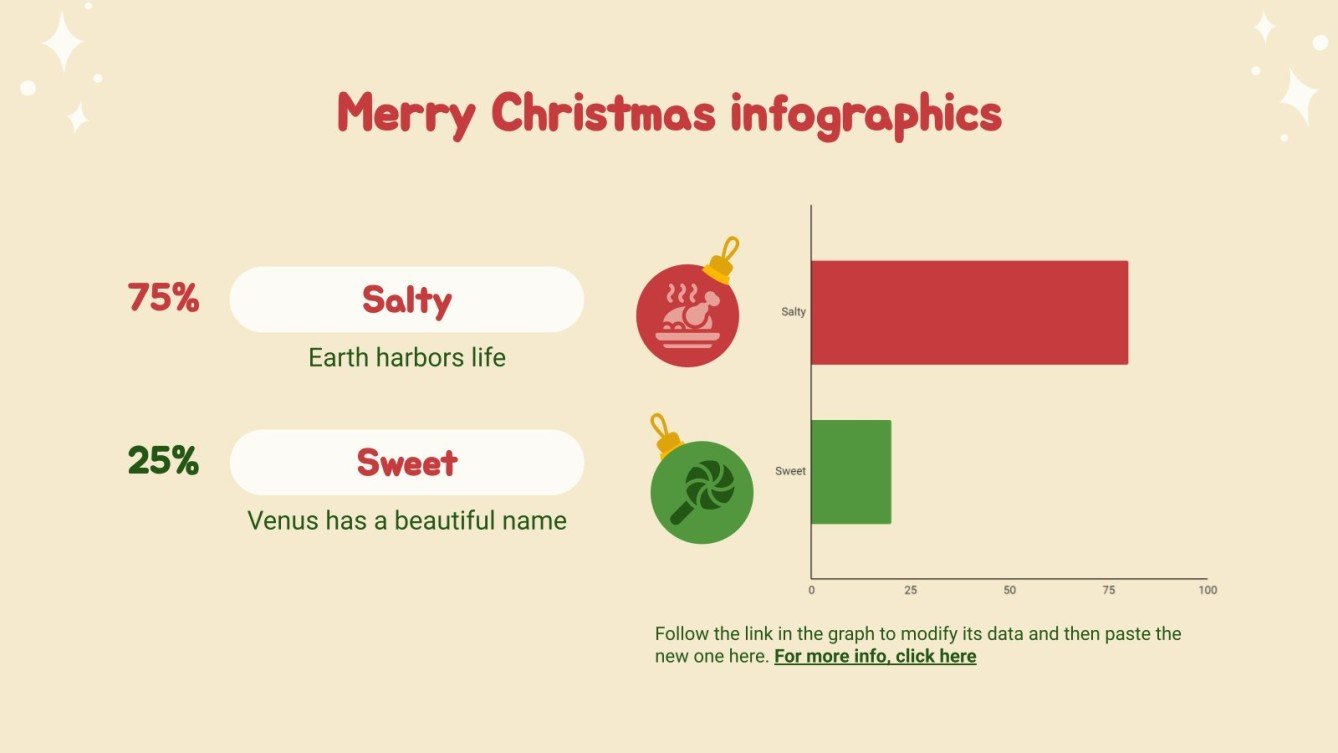 Merry Christmas infographics

75%

Salty

Earth harbors life

25%

Sweet

Venus has a beautiful name

Salty

Sweet

0 25 50 75 100

Follow the link in the graph to modify its data and then paste the new one here. For more info, click here