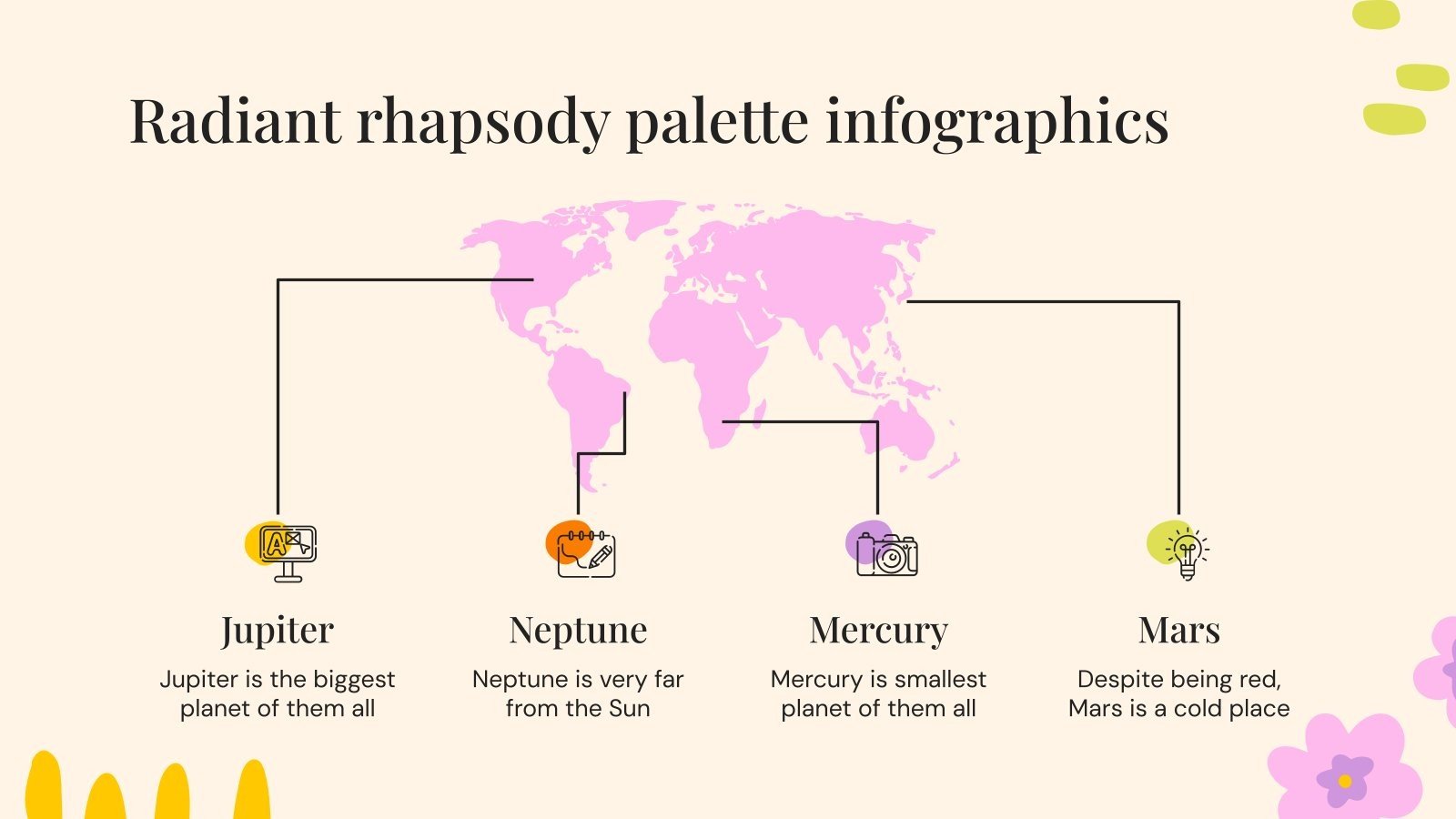 Radiant rhapsody palette infographics

Jupiter
Jupiter is the biggest planet of them all

Neptune
Neptune is very far from the Sun

Mercury
Mercury is smallest planet of them all

Mars
Despite being red, Mars is a cold place