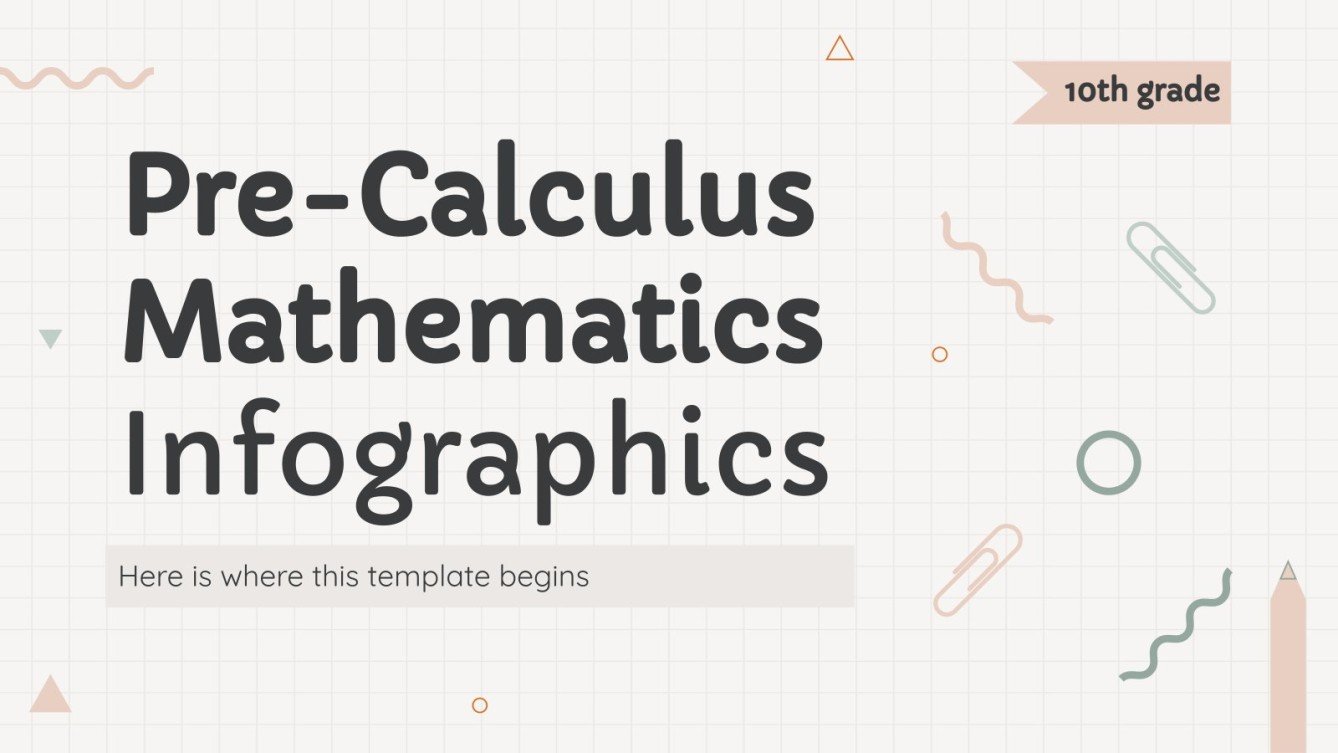 10th grade

Pre-Calculus Mathematics Infographics

Here is where this template begins