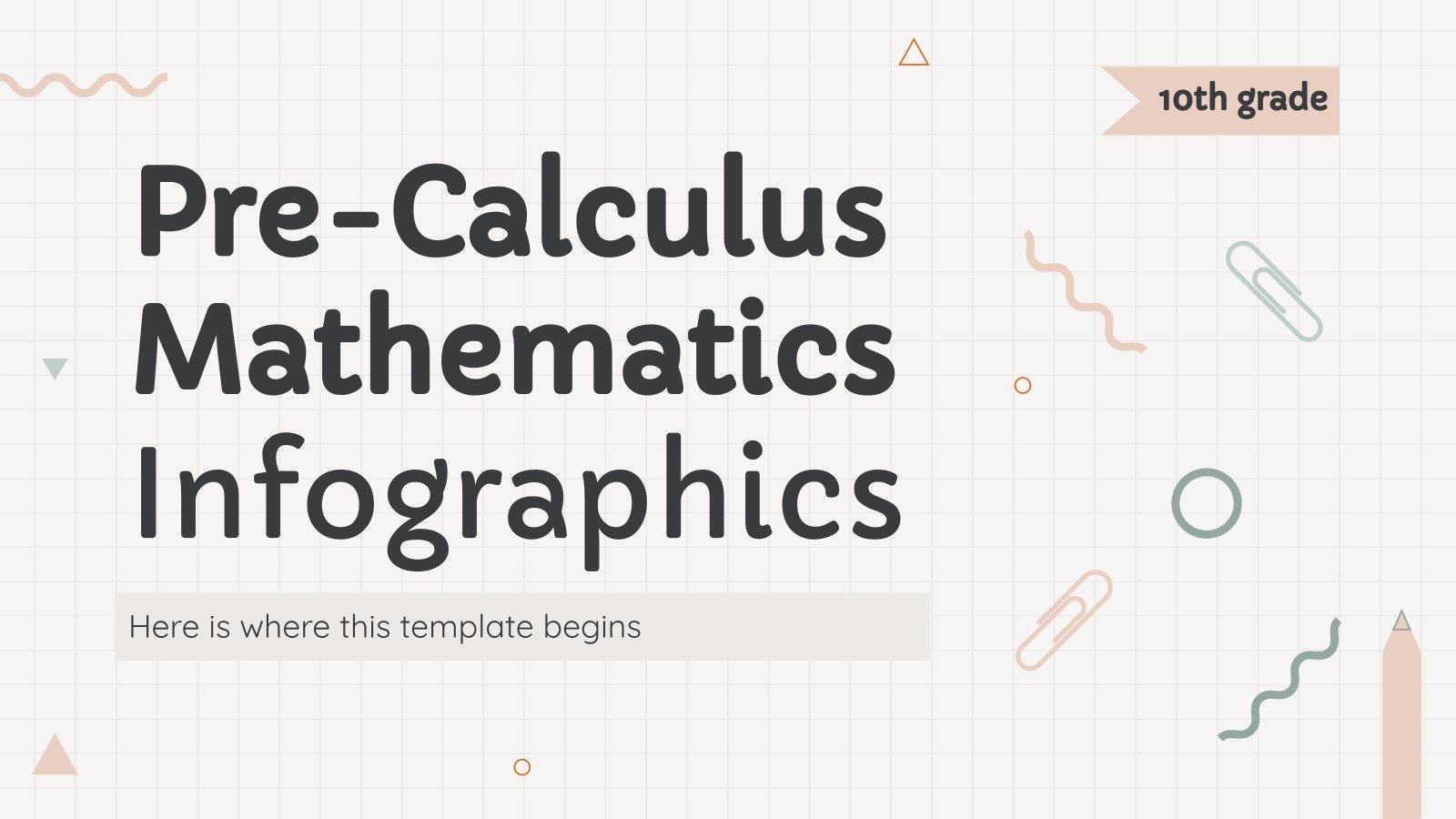 10th grade

Pre-Calculus Mathematics Infographics

Here is where this template begins