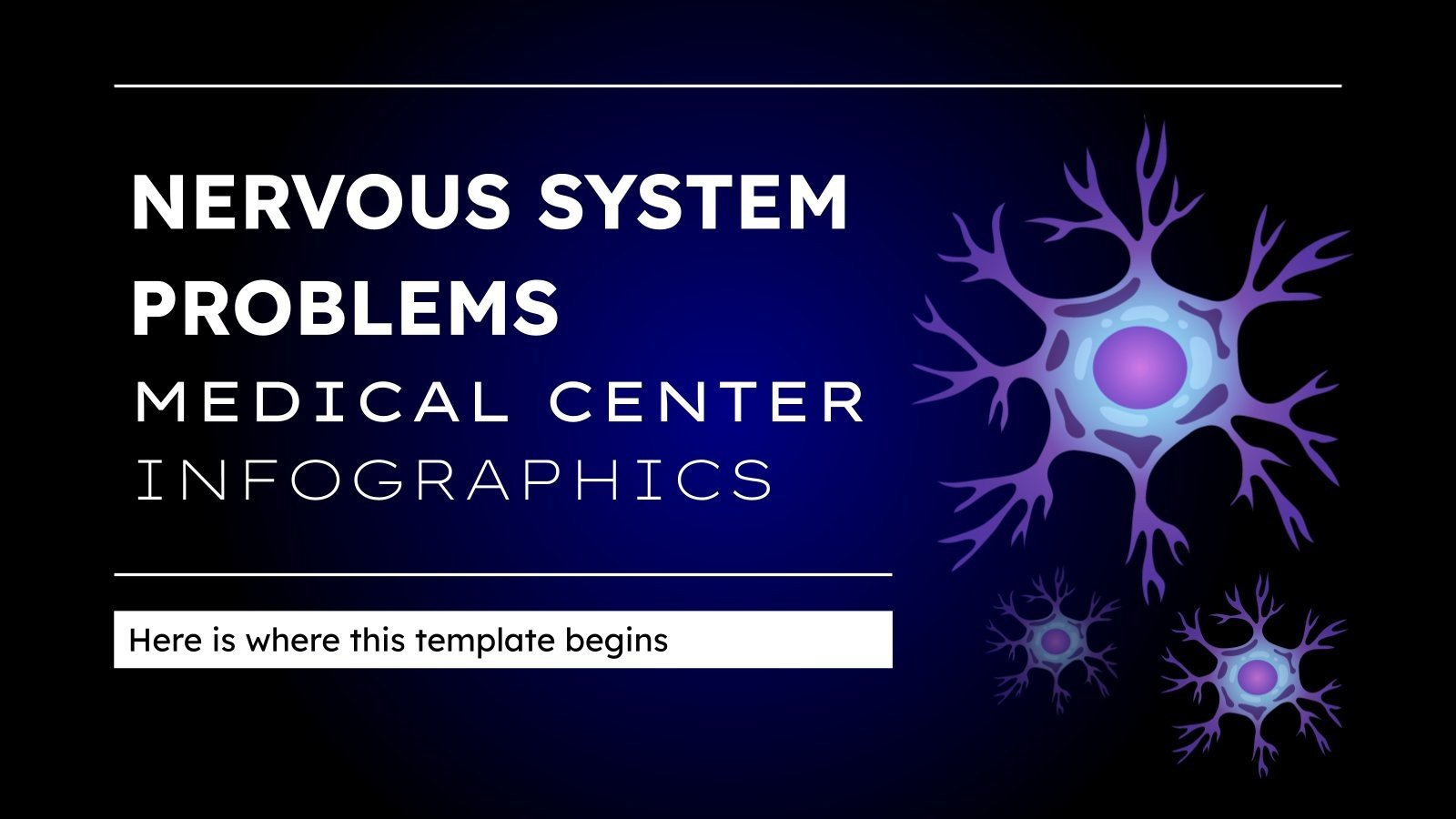 NERVOUS SYSTEM PROBLEMS
MEDICAL CENTER
INFOGRAPHICS

Here is where this template begins