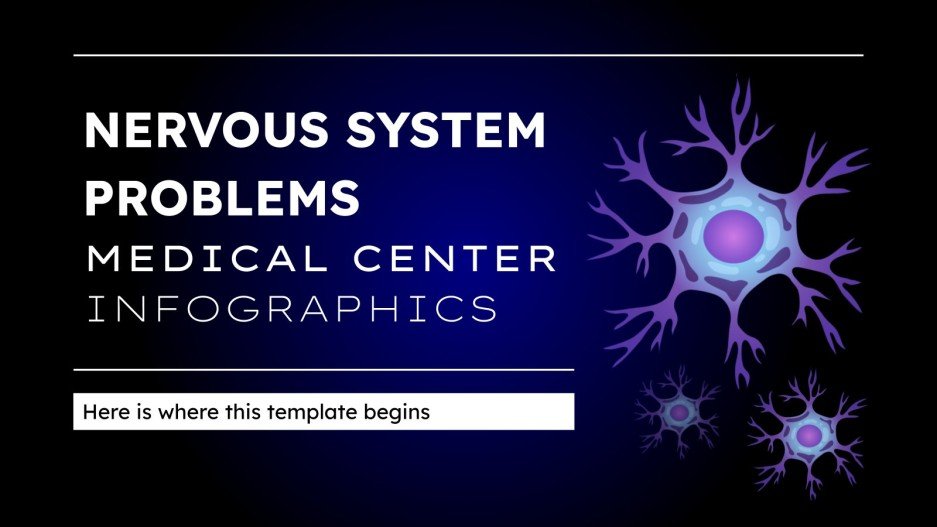 NERVOUS SYSTEM PROBLEMS
MEDICAL CENTER
INFOGRAPHICS

Here is where this template begins