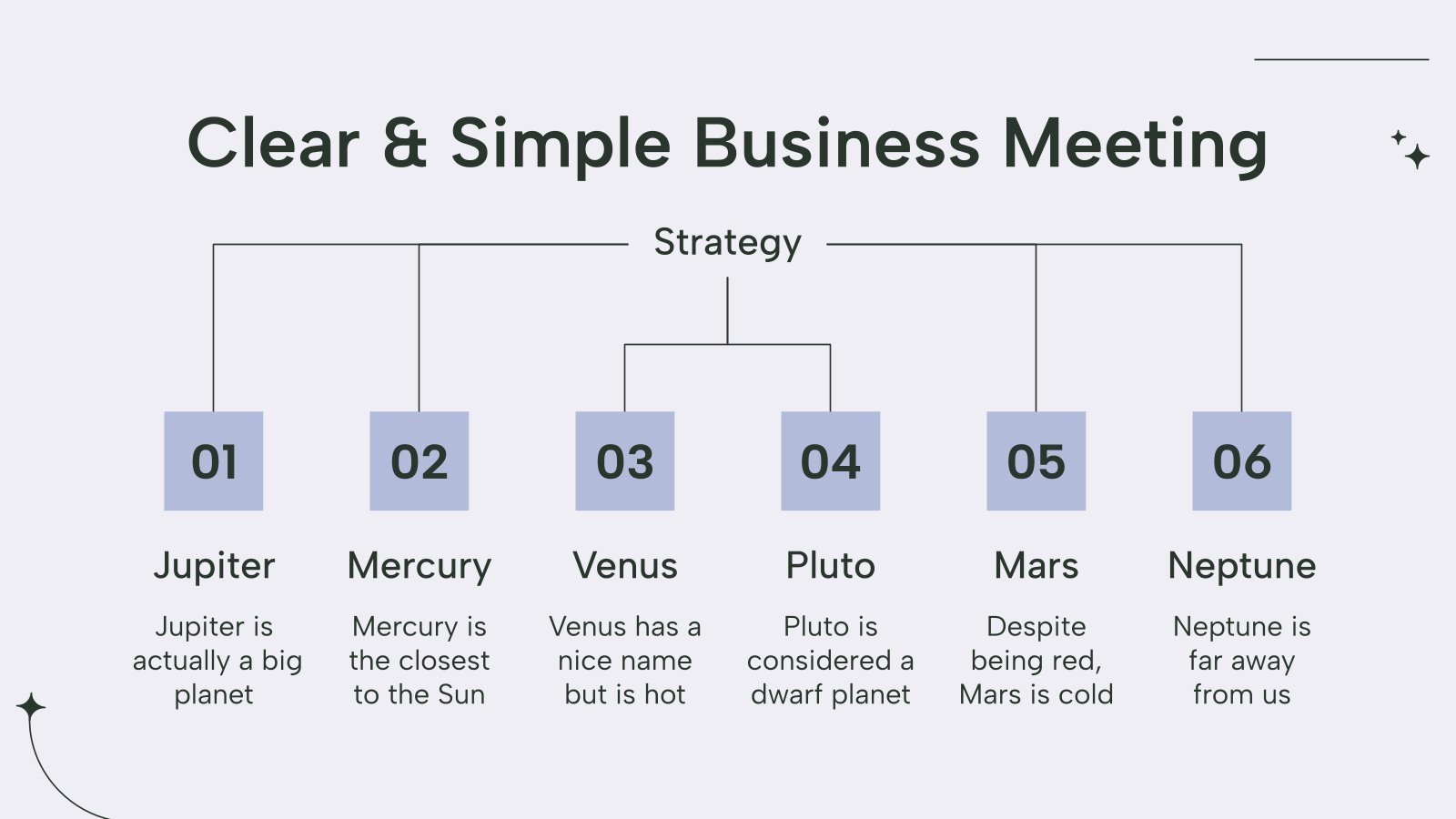 Clear & Simple Business Meeting

Strategy

01

Jupiter

Jupiter is actually a big planet

02

Mercury

Mercury is the closest to the Sun

03

Venus

Venus has a nice name but is hot

04

Pluto

Pluto is considered a dwarf planet

05

Mars

Despite being red, Mars is cold

06

Neptune

Neptune is far away from us